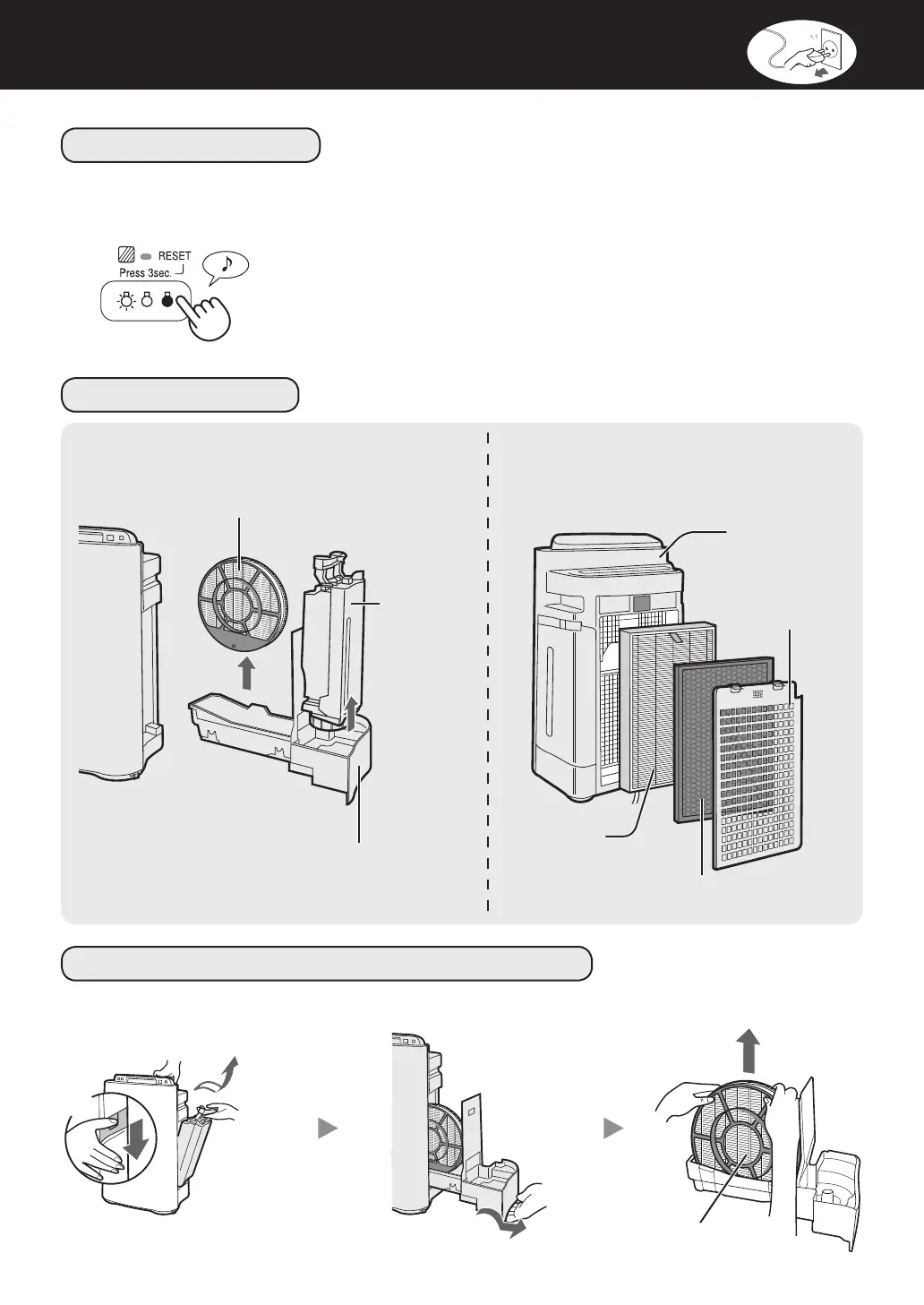 RESET
Press 3sec.