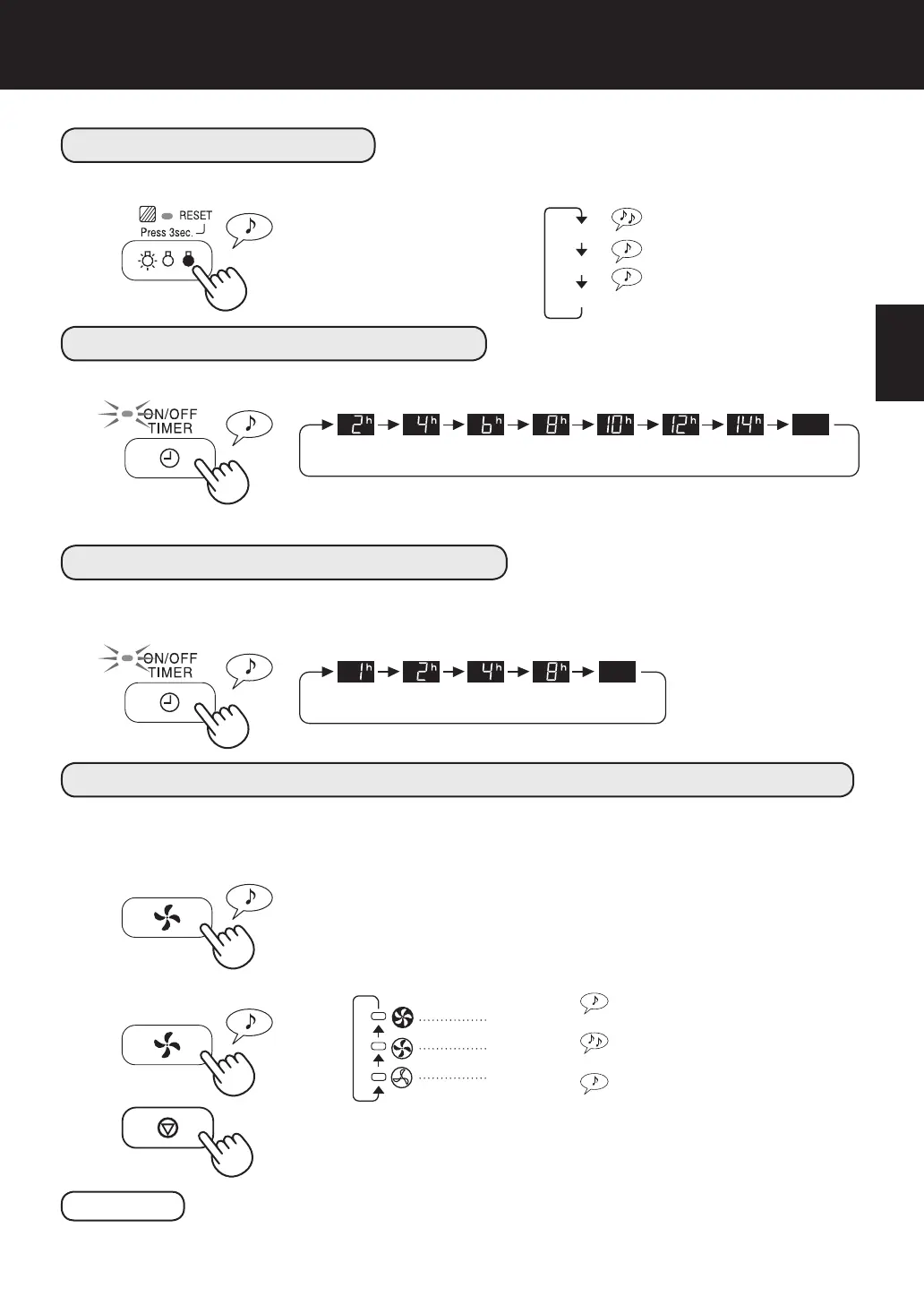 RESET

Press 3sec.

ON/OFF TIMER

2h 4h 6h 8h 10h 12h 14h

ON/OFF TIMER

1h 2h 4h 8h