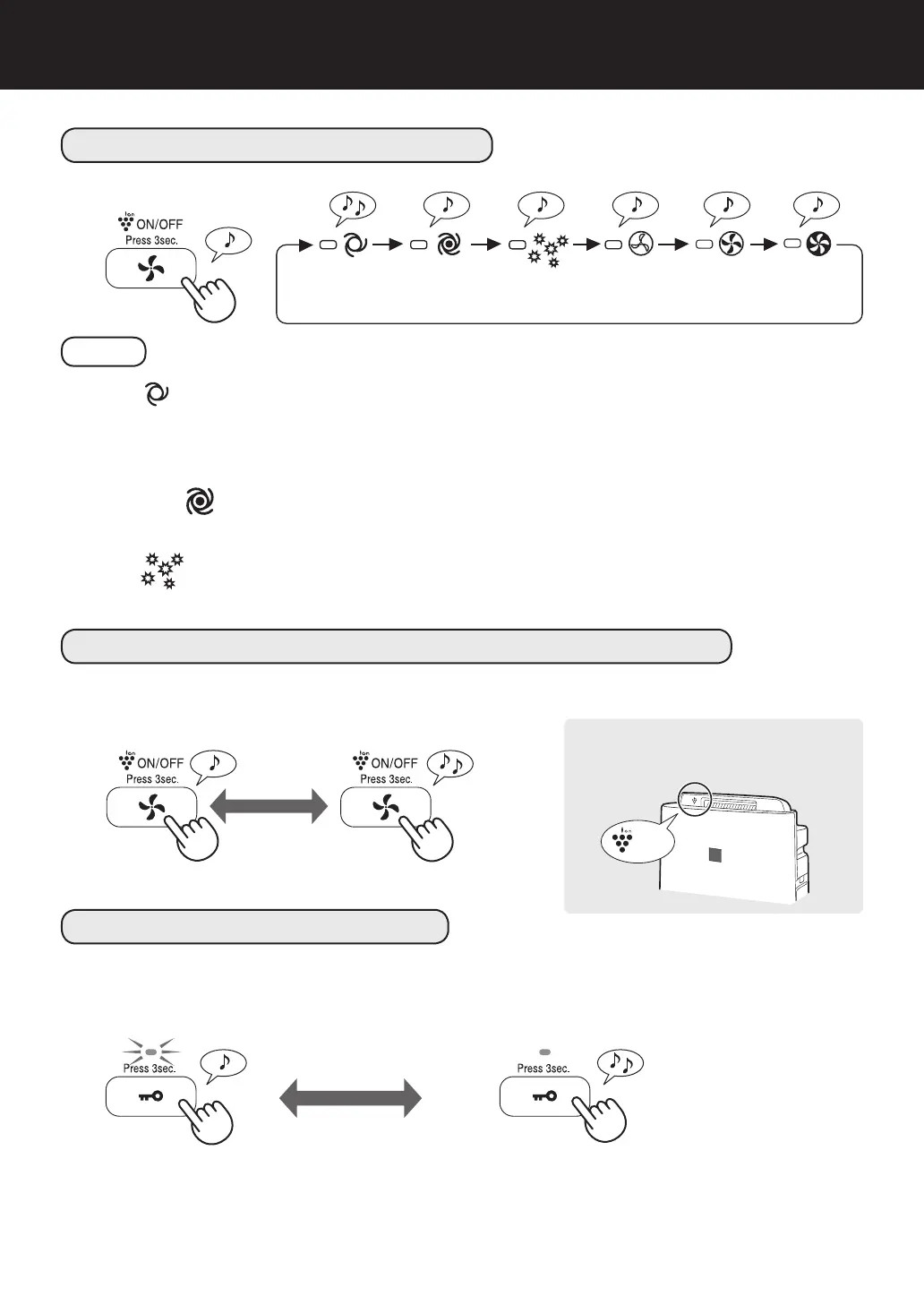 Ion
ON/OFF
Press 3sec.

Ion
ON/OFF
Press 3sec.

Ion
ON/OFF
Press 3sec.

Ion

Press 3sec.

Press 3sec.