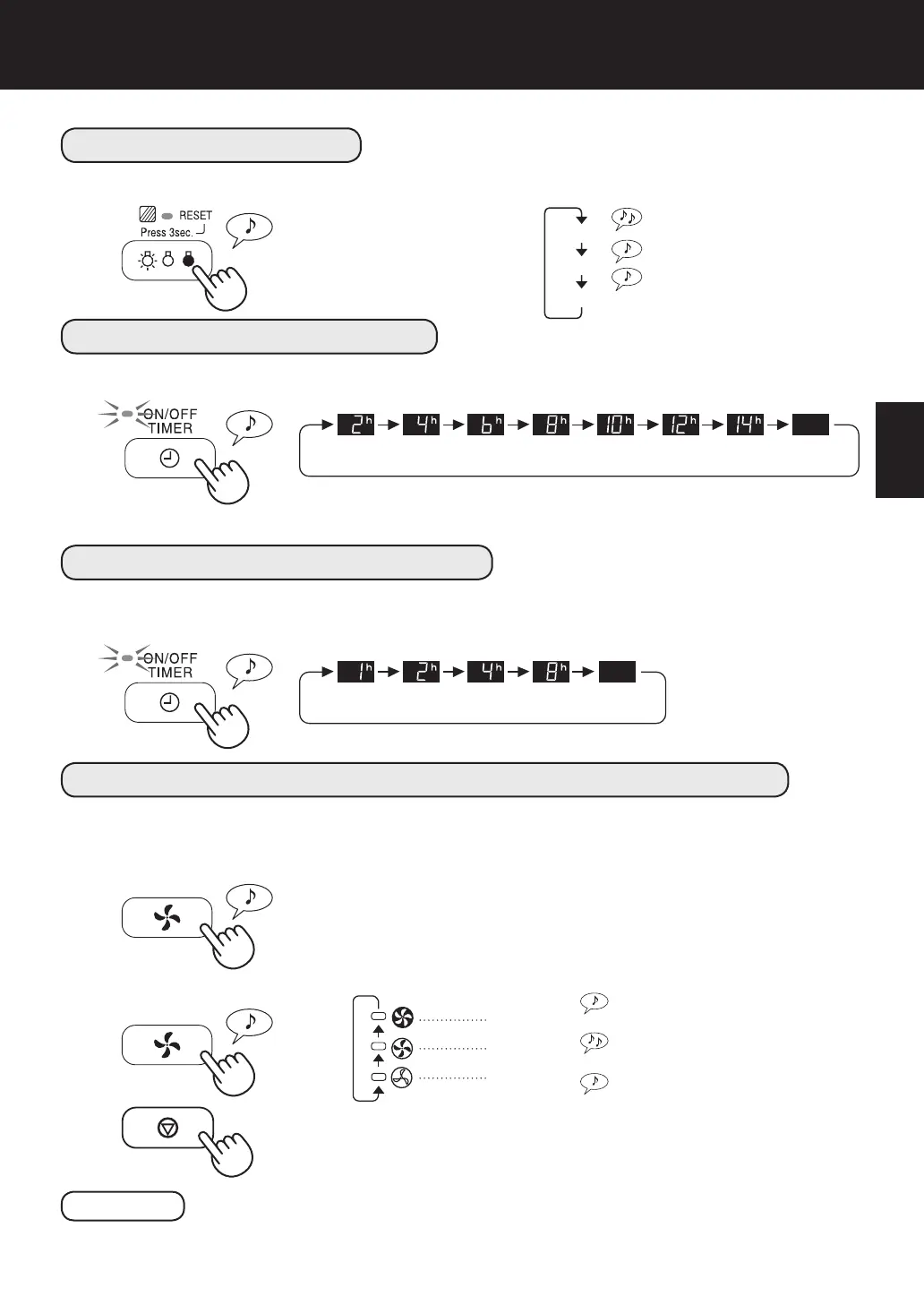 RESET
Press 3sec.

ON/OFF
TIMER

2h 4h 6h 8h 10h 12h 14h

ON/OFF
TIMER

1h 2h 4h 8h