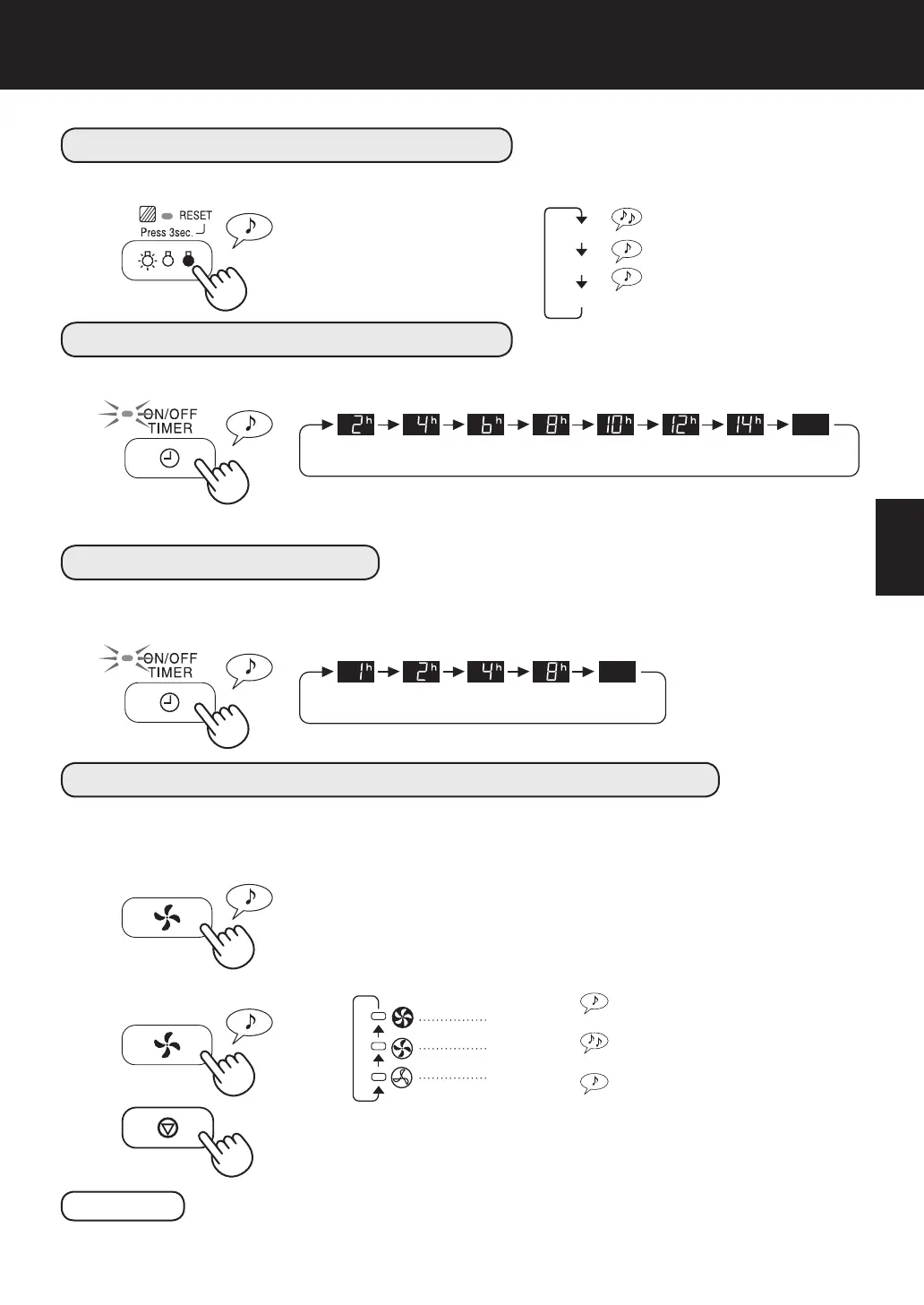 RESET

Press 3sec.

ON/OFF
TIMER

2h 4h 6h 8h 10h 12h 14h

ON/OFF
TIMER

1h 2h 4h 8h