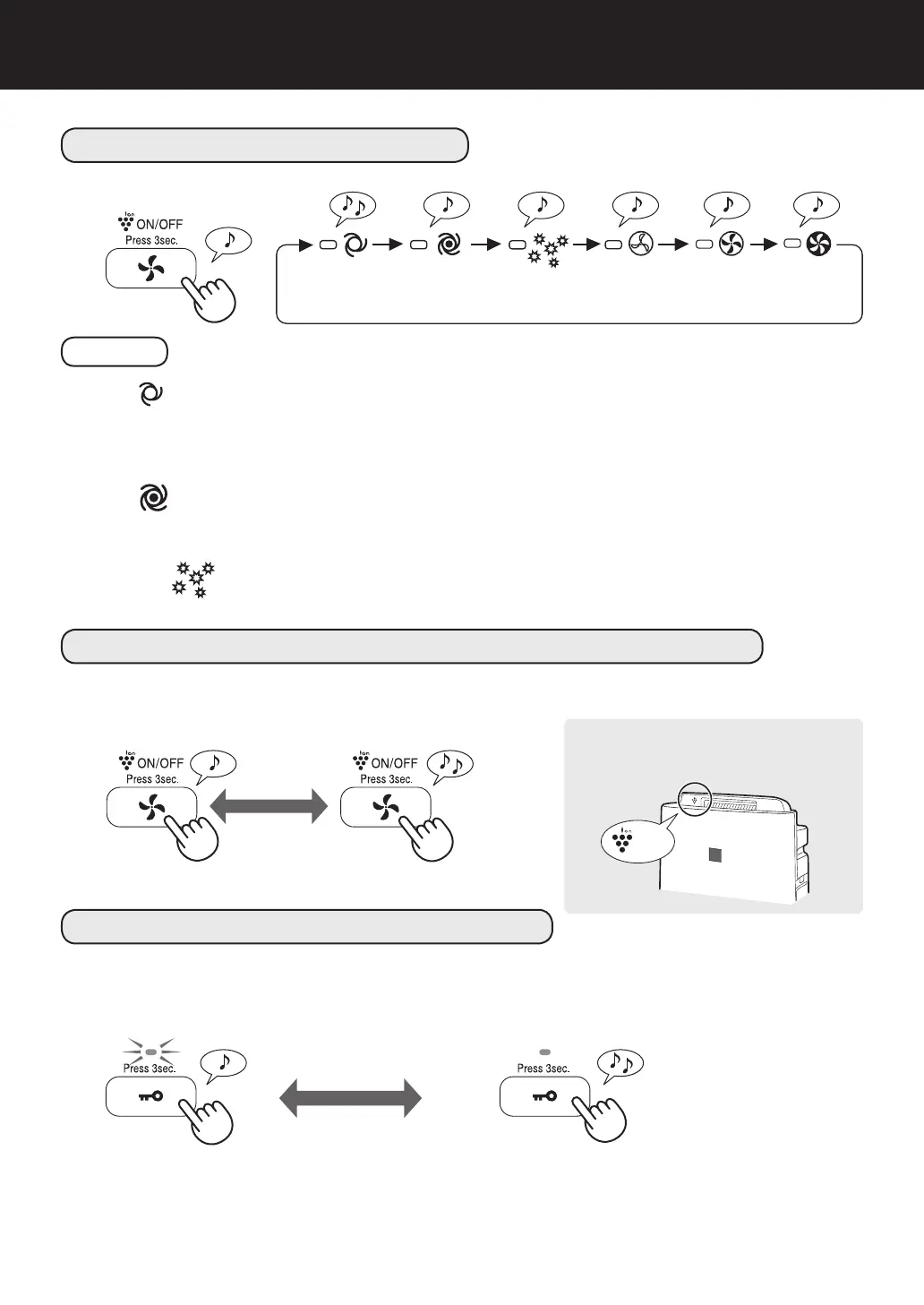 Ion
ON/OFF
Press 3sec.

Ion
ON/OFF
Press 3sec.

Ion
ON/OFF
Press 3sec.

Ion

Press 3sec.

Press 3sec.