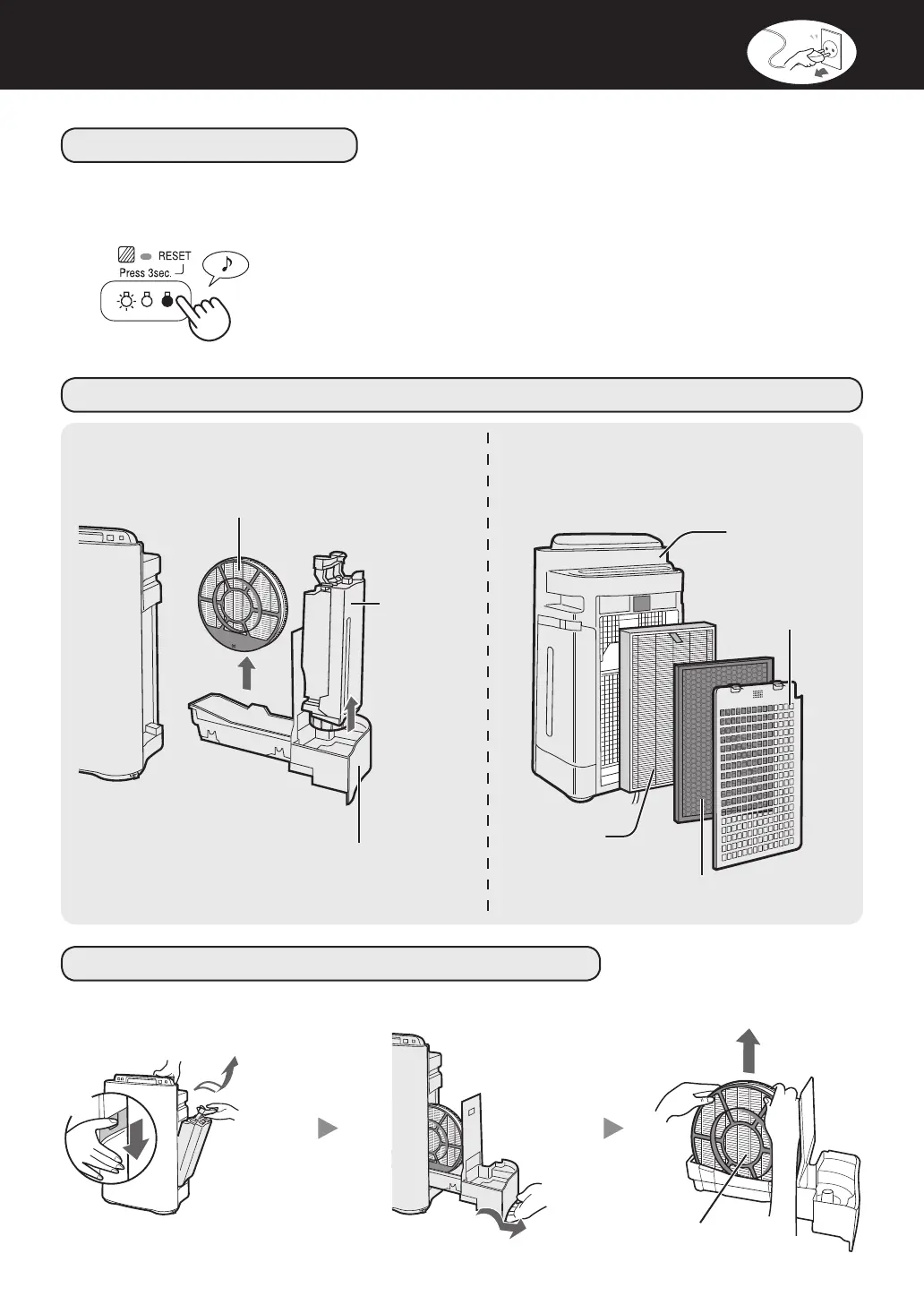 RESET
Press 3sec.