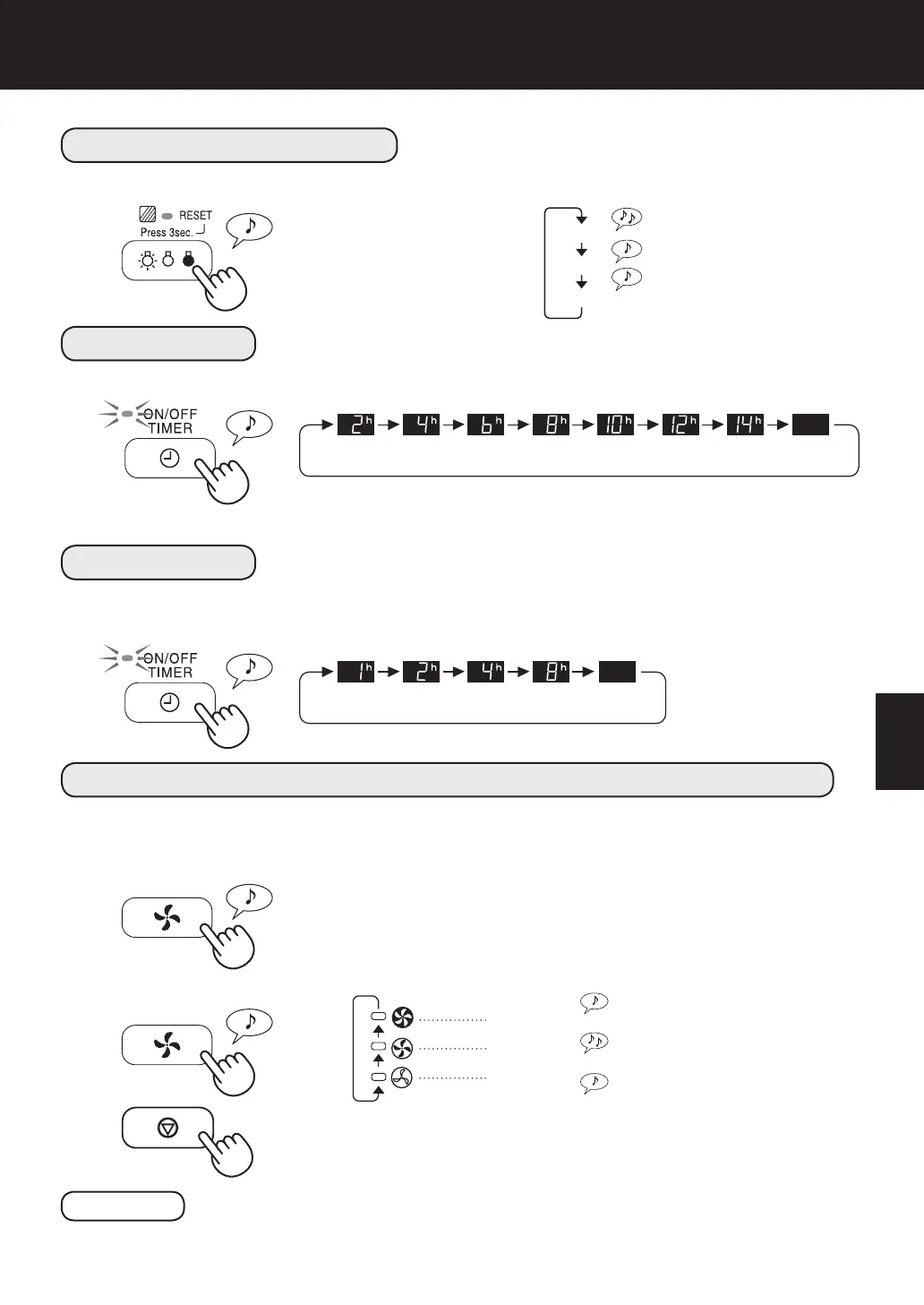 RESET
Press 3sec.

ON/OFF
TIMER

2h 4h 6h 8h 10h 12h 14h

ON/OFF
TIMER

1h 2h 4h 8h