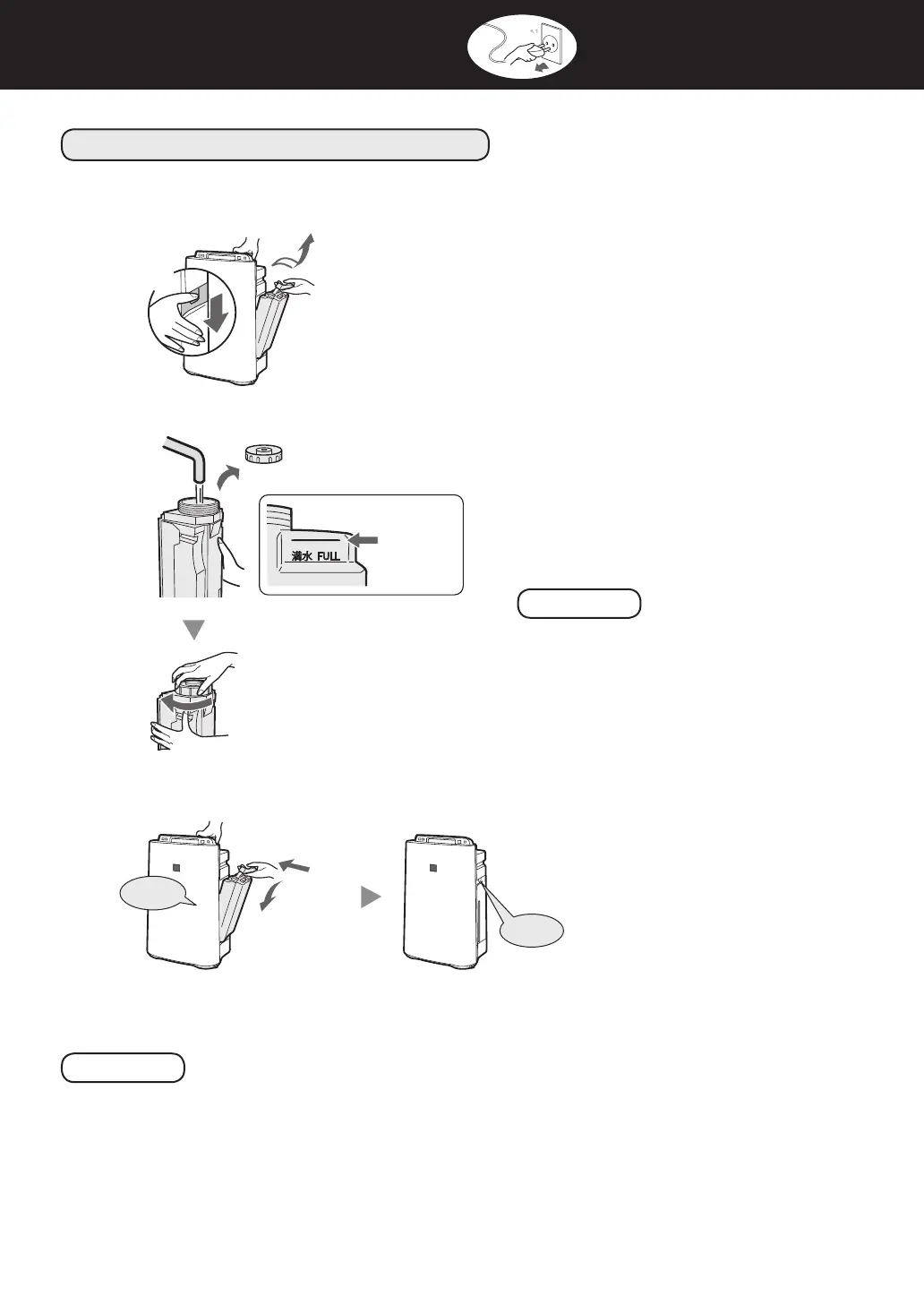 満水 FULL