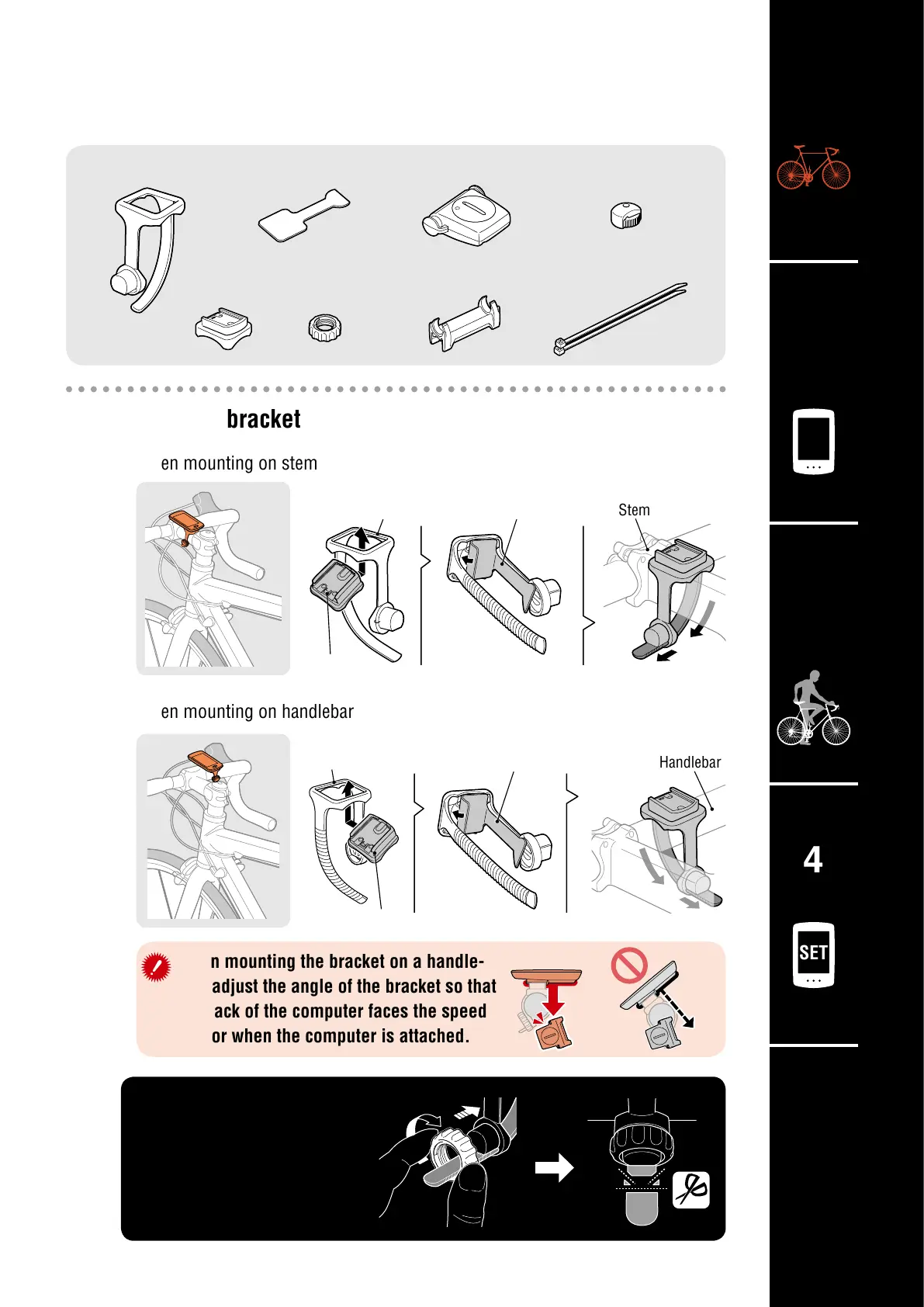 bracket

en mounting on stem

Stem

en mounting on handlebar

Handlebar

n mounting the bracket on a handle- adjust the angle of the bracket so that ack of the computer faces the speed or when the computer is attached.

4

SET