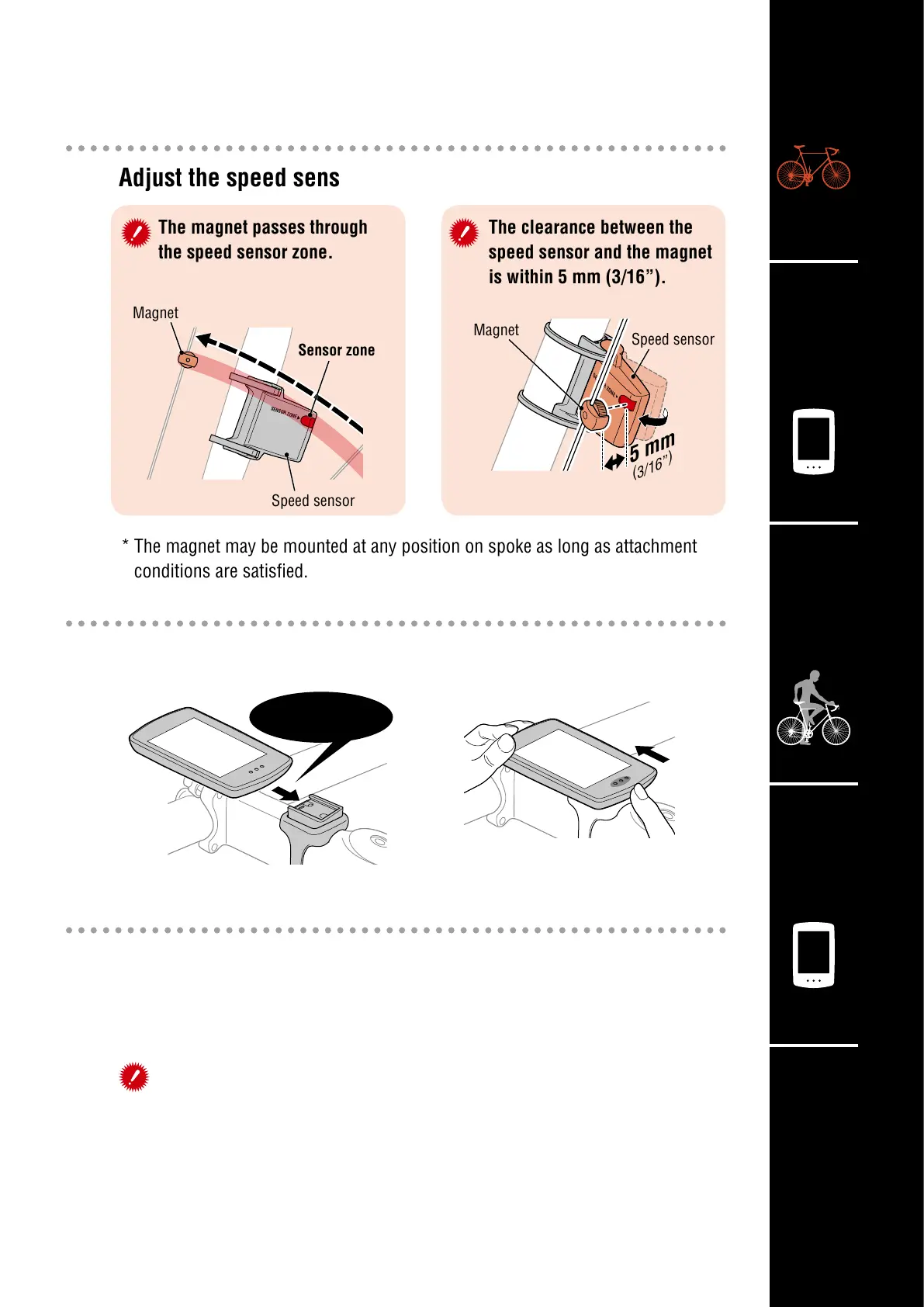 Adjust the speed sens

The magnet passes through the speed sensor zone.

Magnet

Sensor zone

SENSOR ZONE

Speed sensor

The clearance between the speed sensor and the magnet is within 5 mm (3/16”).

Magnet

Speed sensor

5 mm
(3/16”)

* The magnet may be mounted at any position on spoke as long as attachment conditions are satisfied.