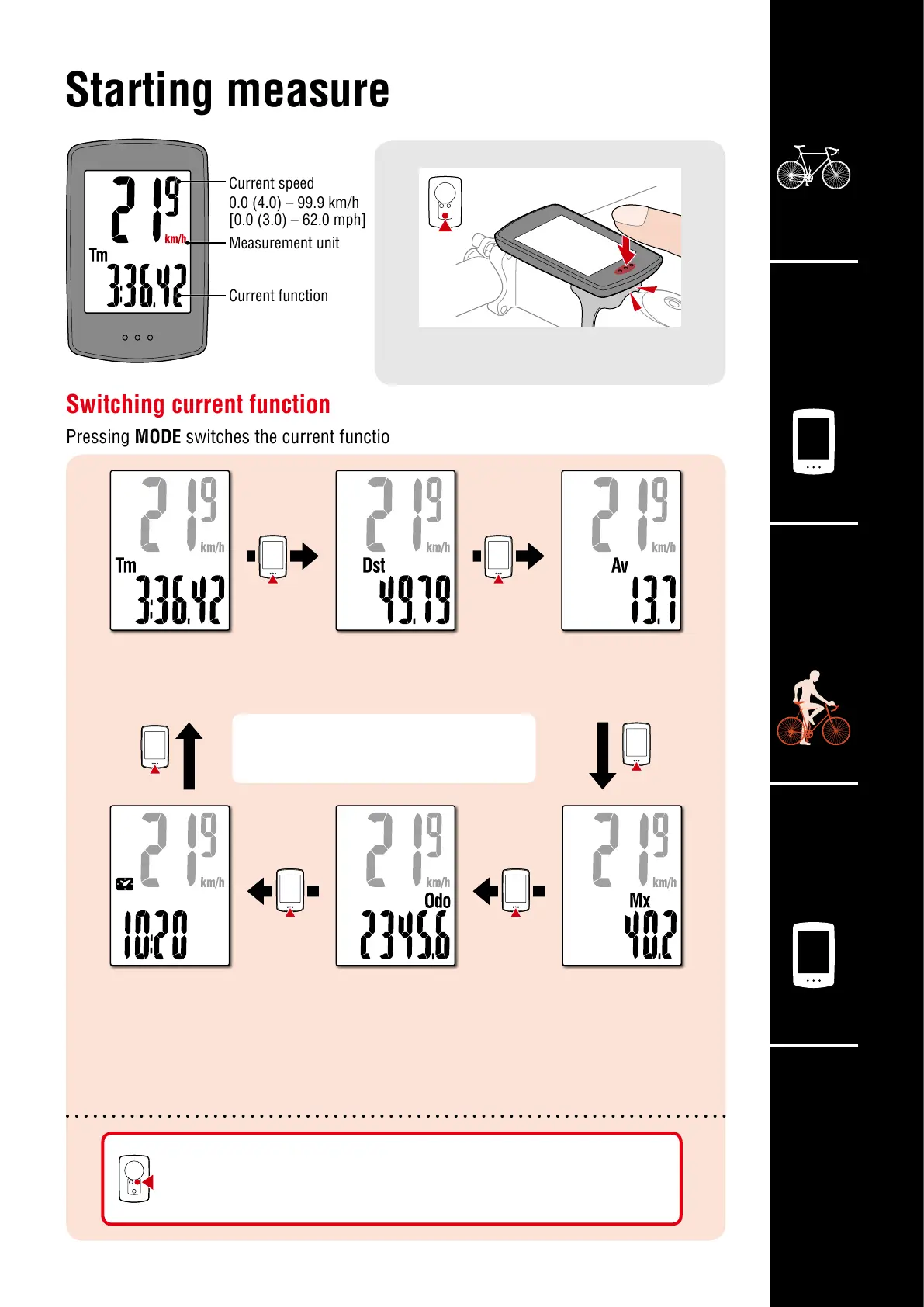 Starting measure

21.9
km/h
Tm
3:36.42

Current speed
0.0 (4.0) – 99.9 km/h
[0.0 (3.0) – 62.0 mph]
Measurement unit
Current function

Switching current function

Pressing **MODE** switches the current functio

21.9
km/h
Tm
3:36.42

21.9
km/h
Dst
49.79

21.9
km/h
Av
13.7

21.9
km/h
10:20

21.9
km/h
Odo
2345.6

21.9
km/h
Mx
40.2