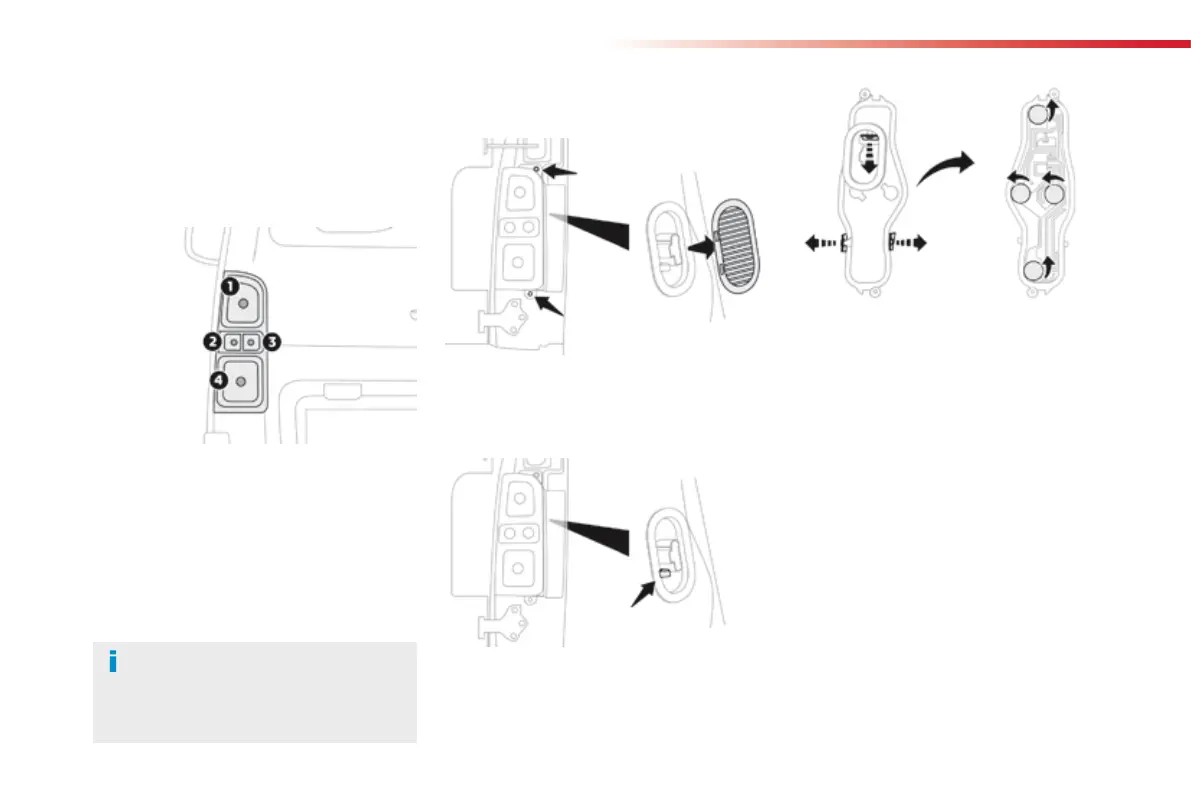 1
2
3
4
i