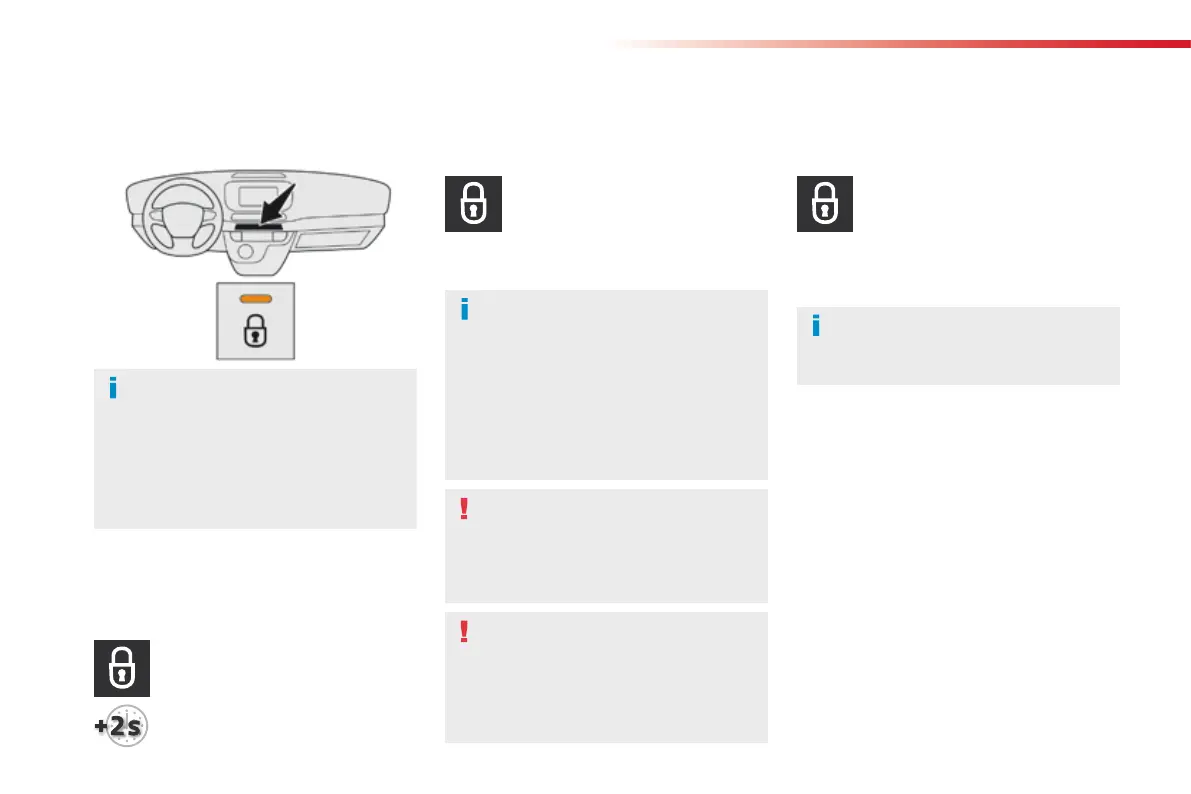 +2s