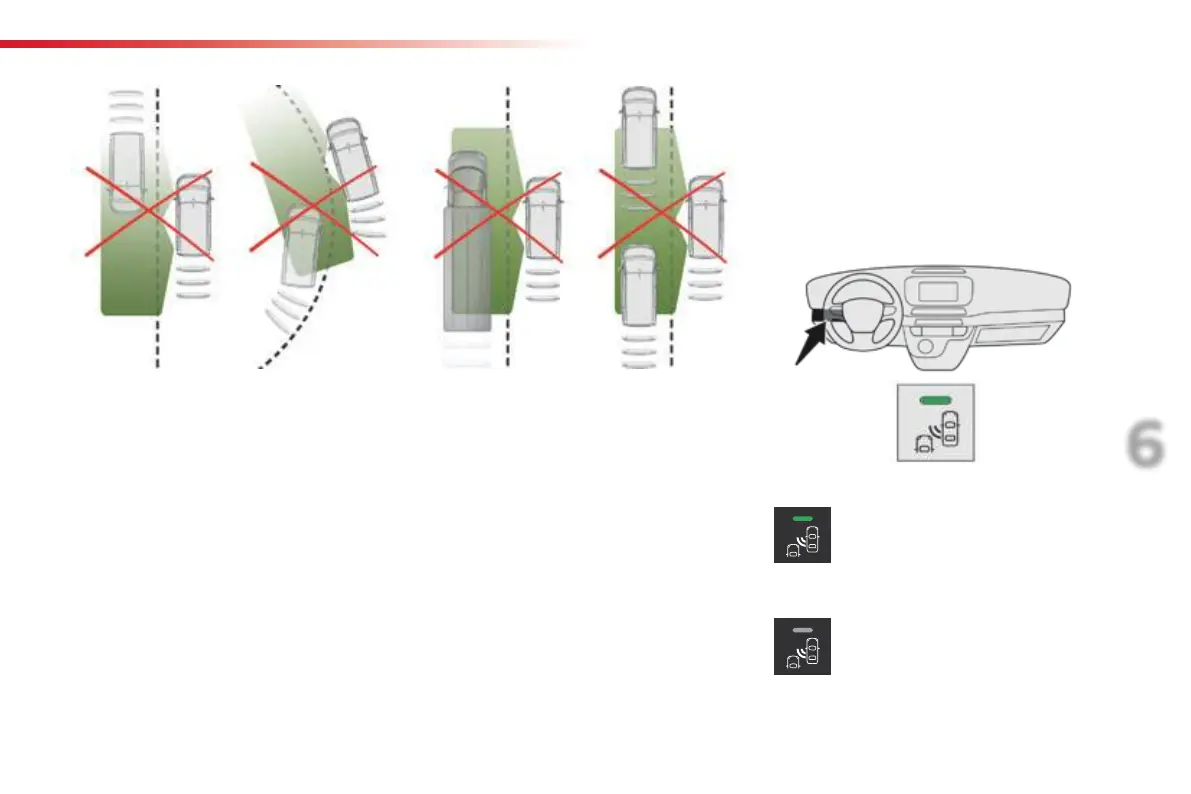 6