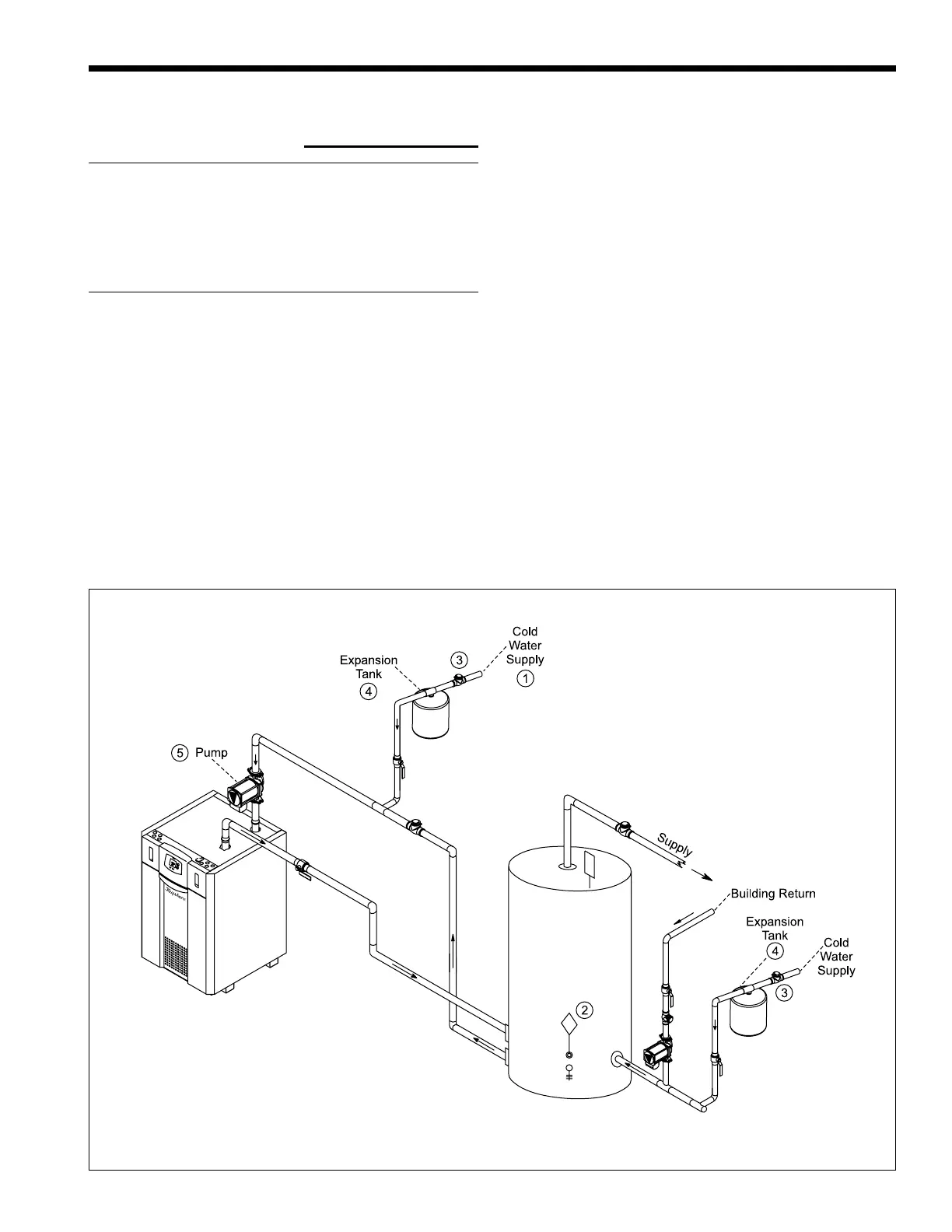 Cold Water Supply
1
Expansion Tank
4
3
5 Pump
Supply
Building Return
Expansion Tank
4
Cold Water Supply
3
2