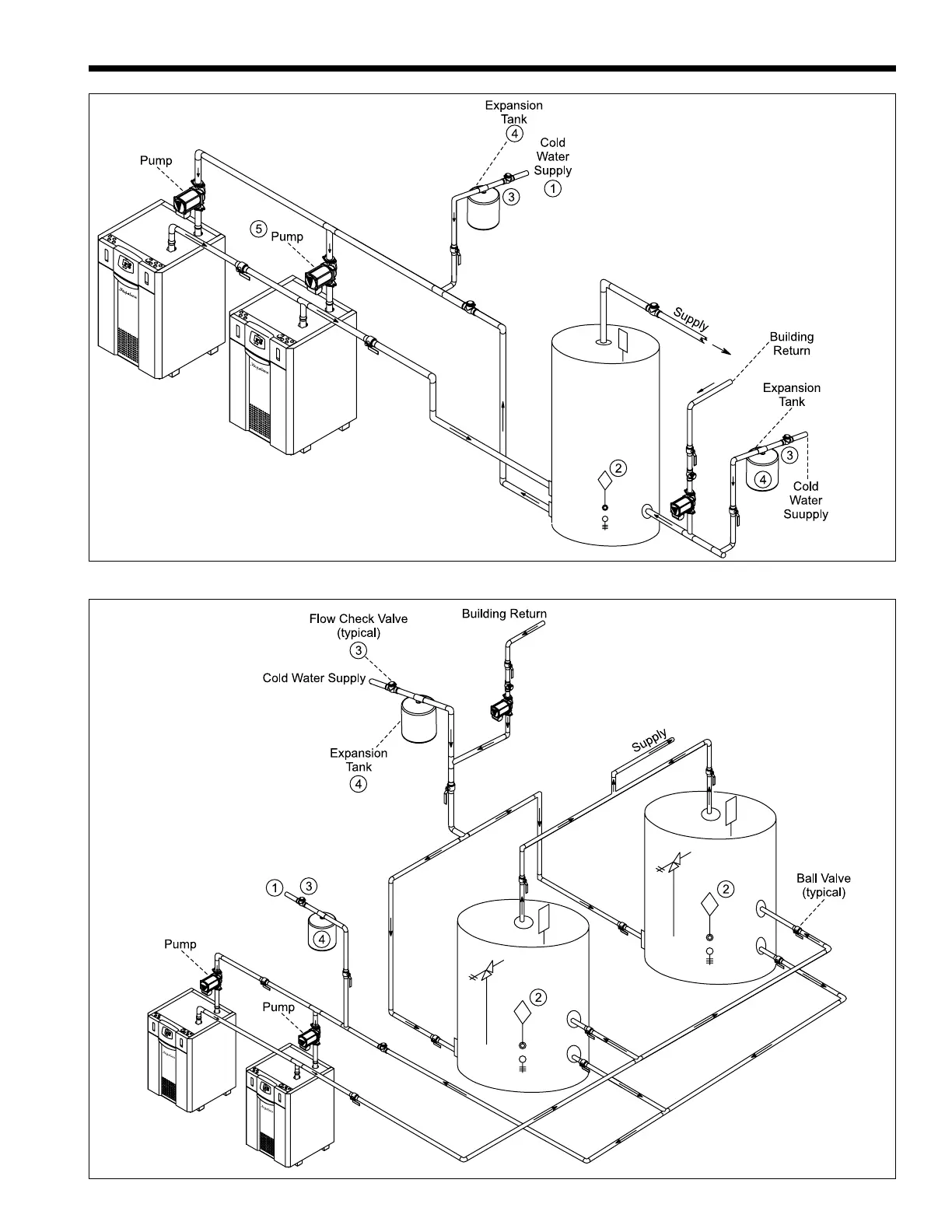 Expansion Tank
4
Cold Water Supply
1
3
Pump
5
Pump
Supply
Building Return
Expansion Tank
3
4
Cold Water Suupply
2

Flow Check Valve (typical)
3
Building Return
Cold Water Supply
Expansion Tank
4
Supply
1
3
4
Pump
Pump
2
2
Ball Valve (typical)