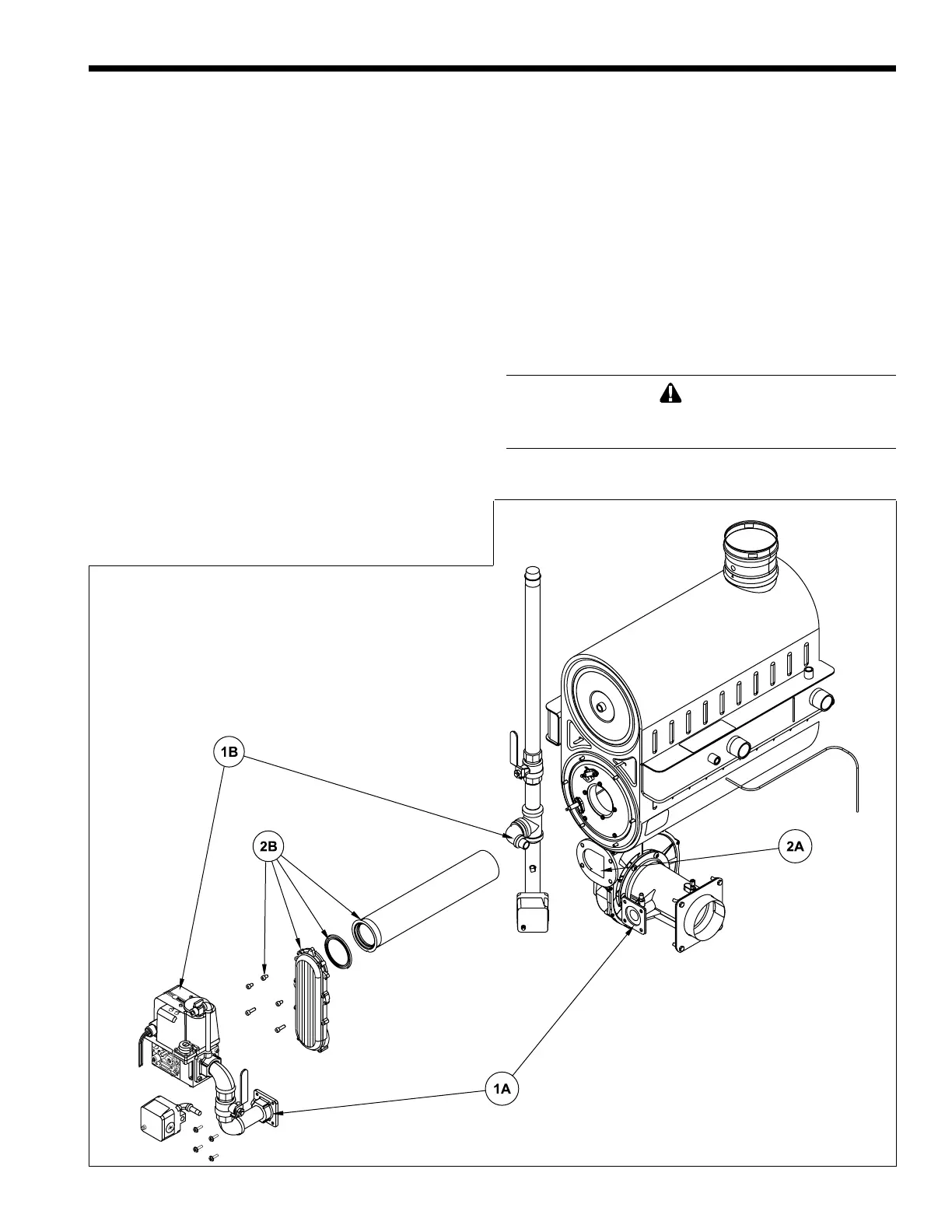 1B

2B

2A

1A