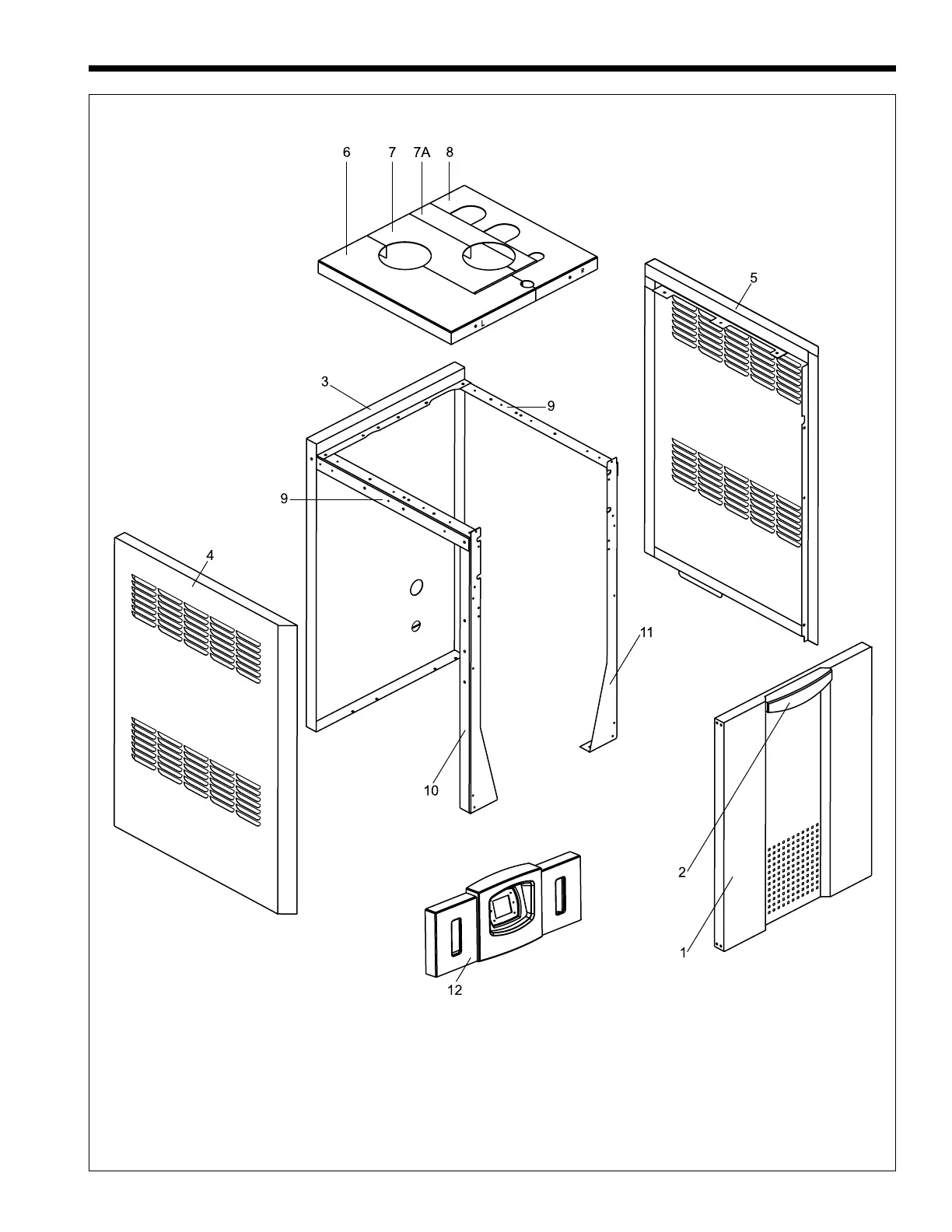 6 7 7A 8

R

L

5

3

9

9

4

11

10

2

1

12