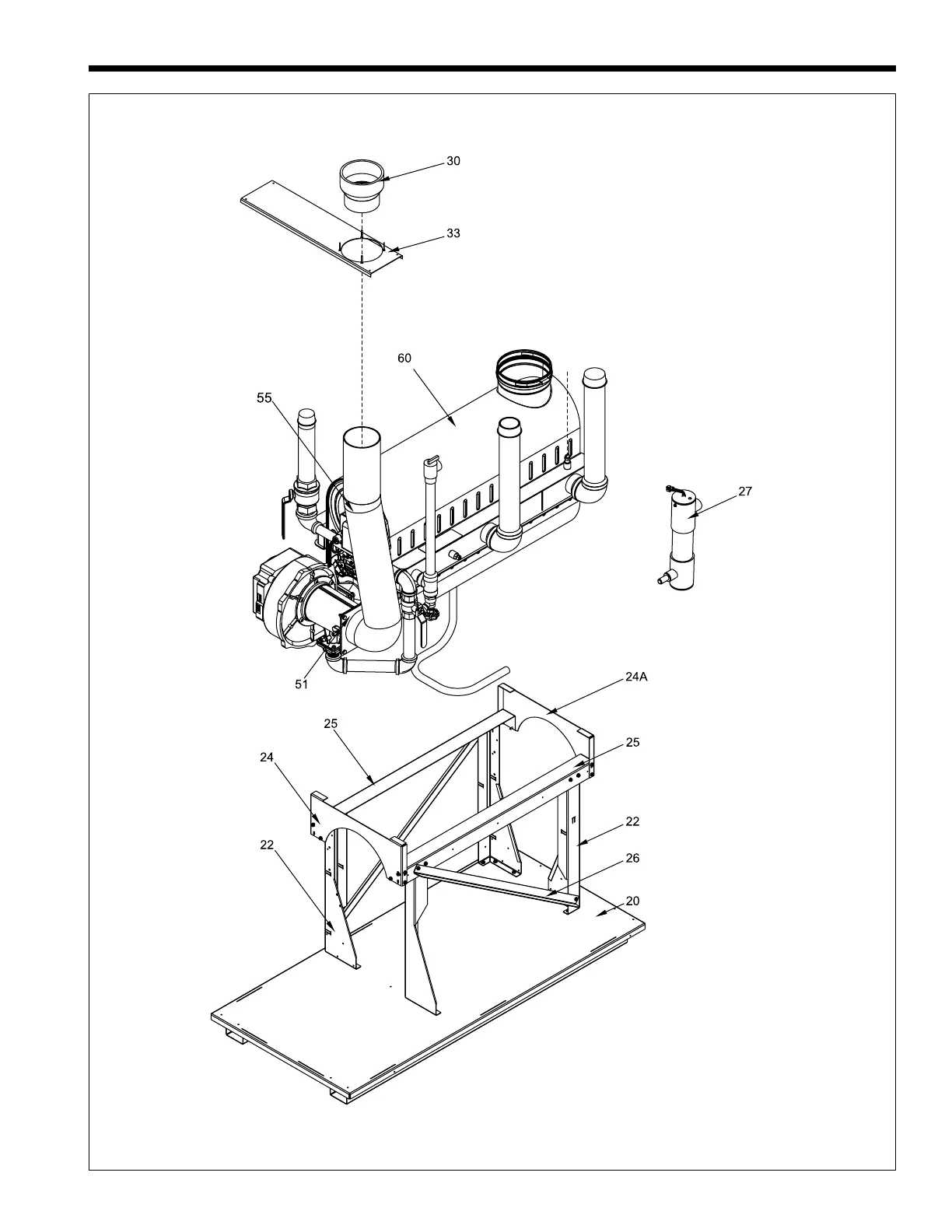 30

33

60

55

27

51

24A

25

25

24

22

22

26

20