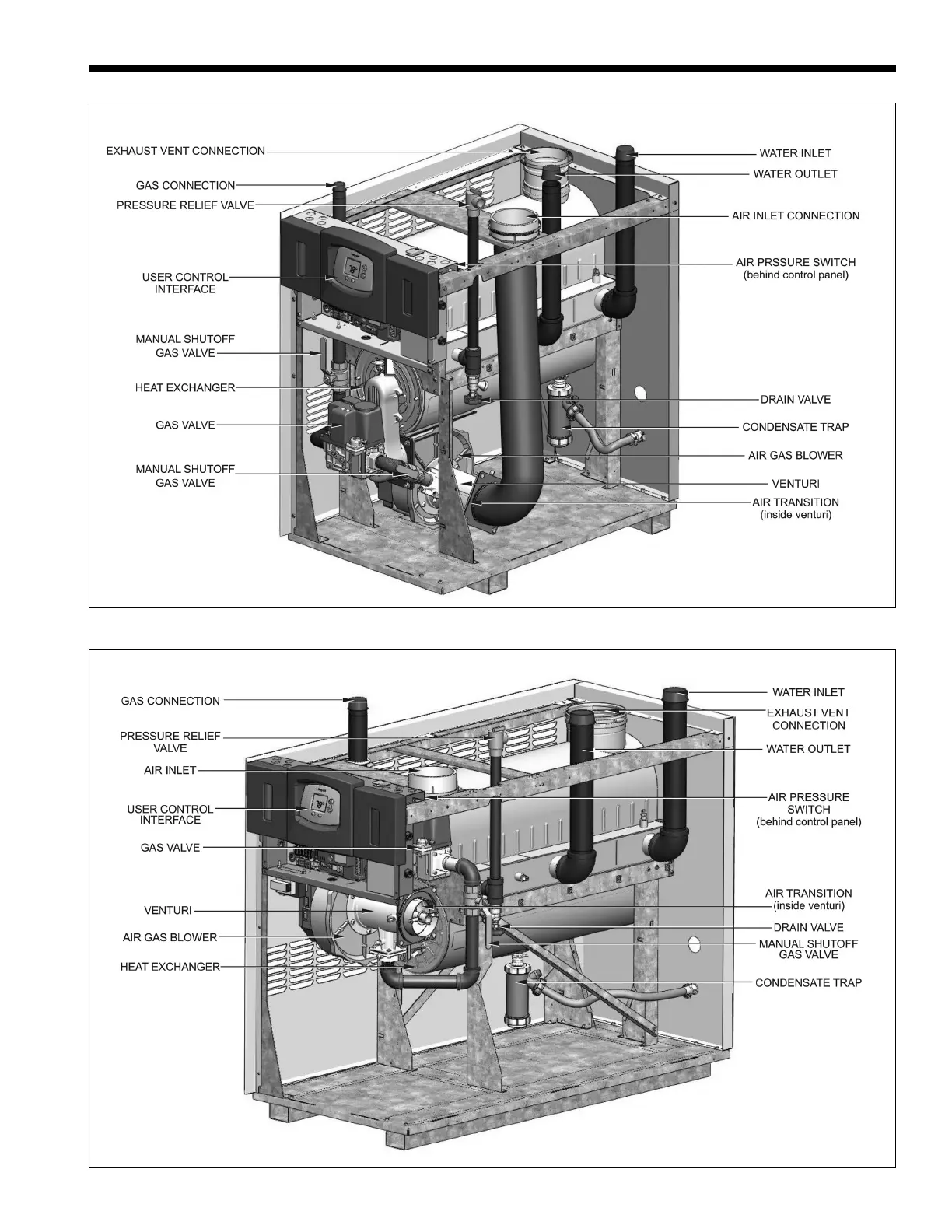 EXHAUST VENT CONNECTION
GAS CONNECTION
PRESSURE RELIEF VALVE
USER CONTROL INTERFACE
MANUAL SHUTOFF GAS VALVE
HEAT EXCHANGER
GAS VALVE
MANUAL SHUTOFF GAS VALVE
WATER INLET
WATER OUTLET
AIR INLET CONNECTION
AIR PRSSURE SWITCH (behind control panel)
DRAIN VALVE
CONDENSATE TRAP
AIR GAS BLOWER
VENTURI
AIR TRANSITION (inside venturi)

GAS CONNECTION
PRESSURE RELIEF VALVE
AIR INLET
USER CONTROL INTERFACE
GAS VALVE
VENTURI
AIR GAS BLOWER
HEAT EXCHANGER
WATER INLET
EXHAUST VENT CONNECTION
WATER OUTLET
AIR PRESSURE SWITCH (behind control panel)
AIR TRANSITION (inside venturi)
DRAIN VALVE
MANUAL SHUTOFF GAS VALVE
CONDENSATE TRAP