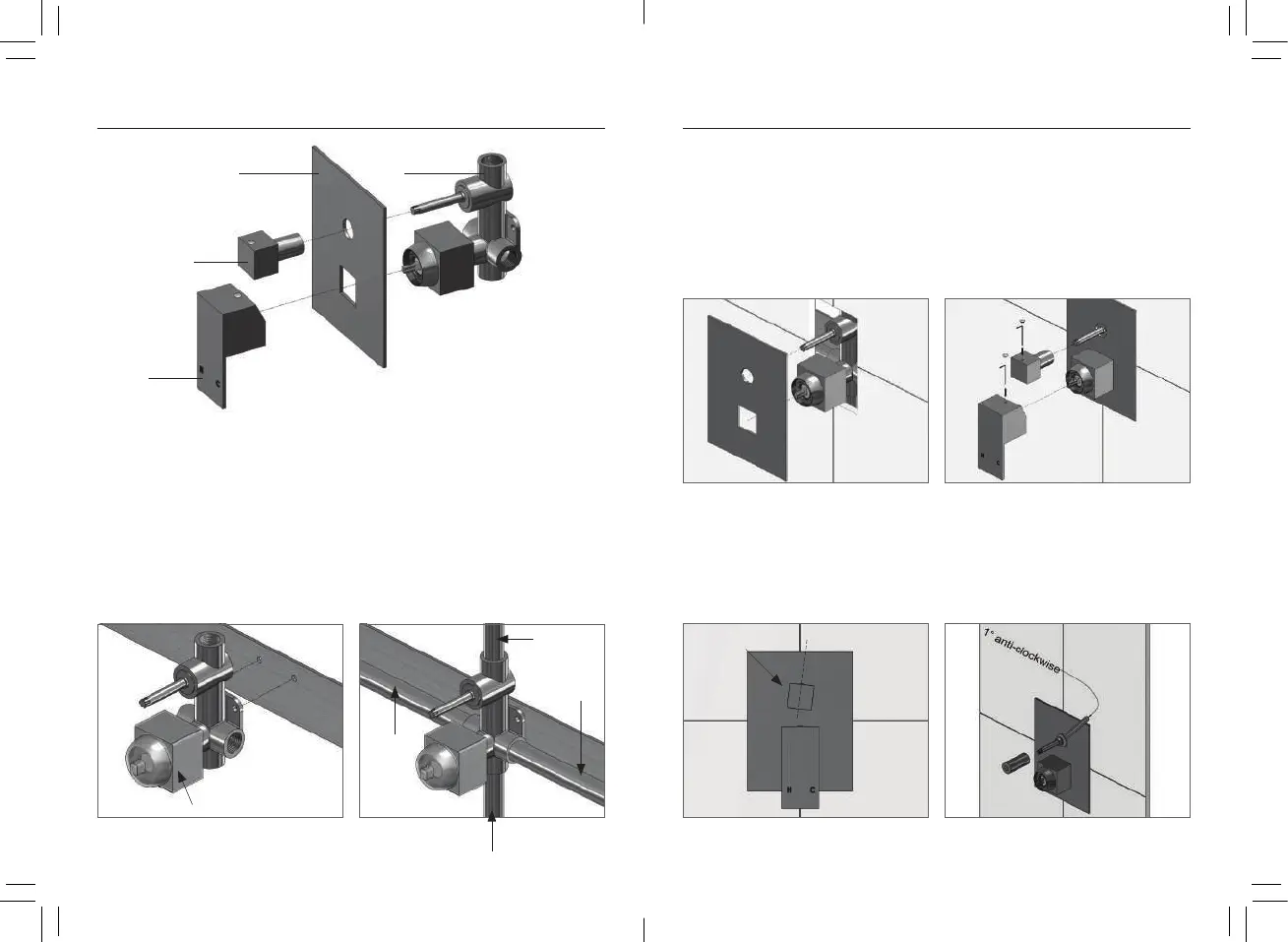 1° anti-clockwise

H C