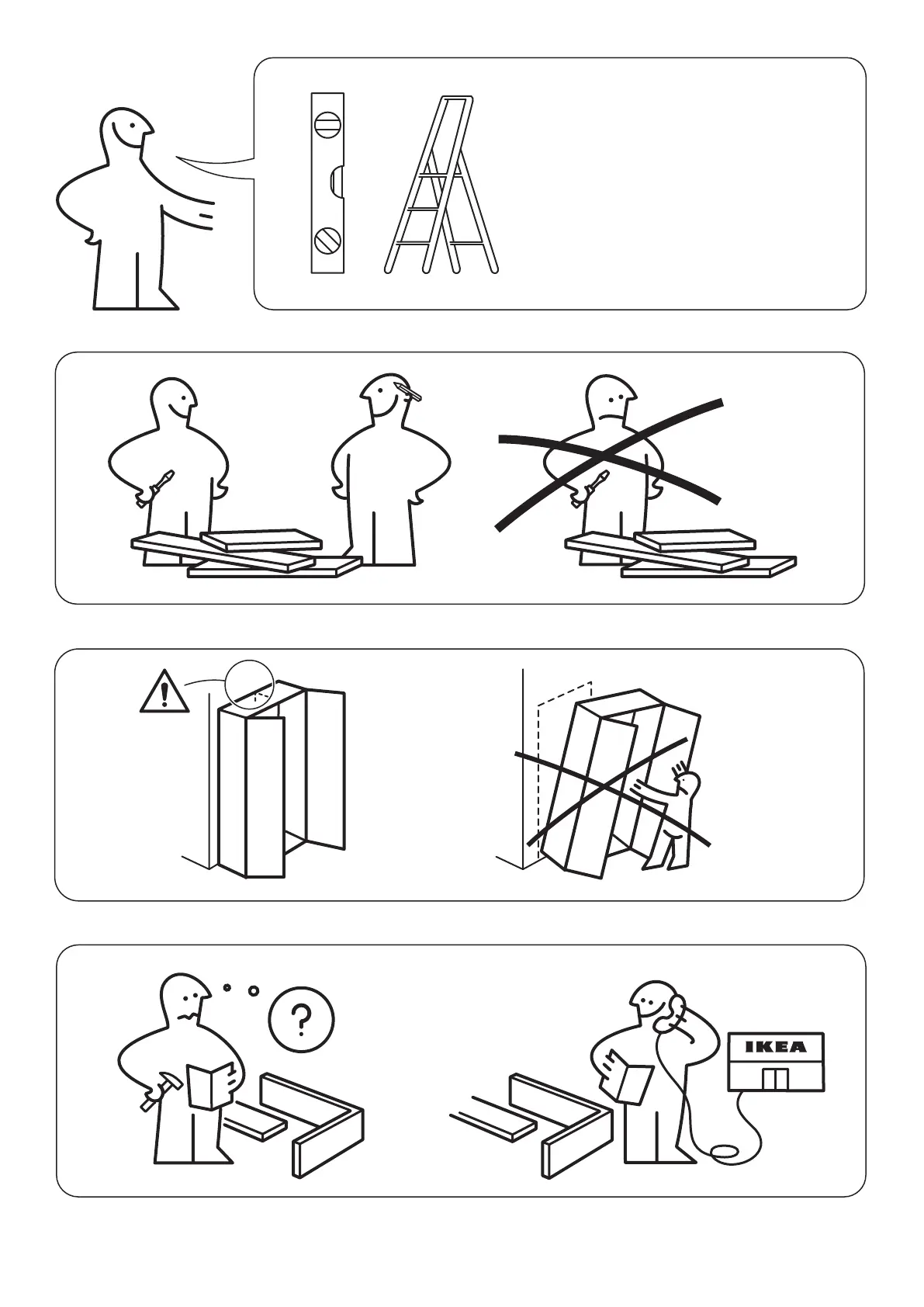 ?

IKEA