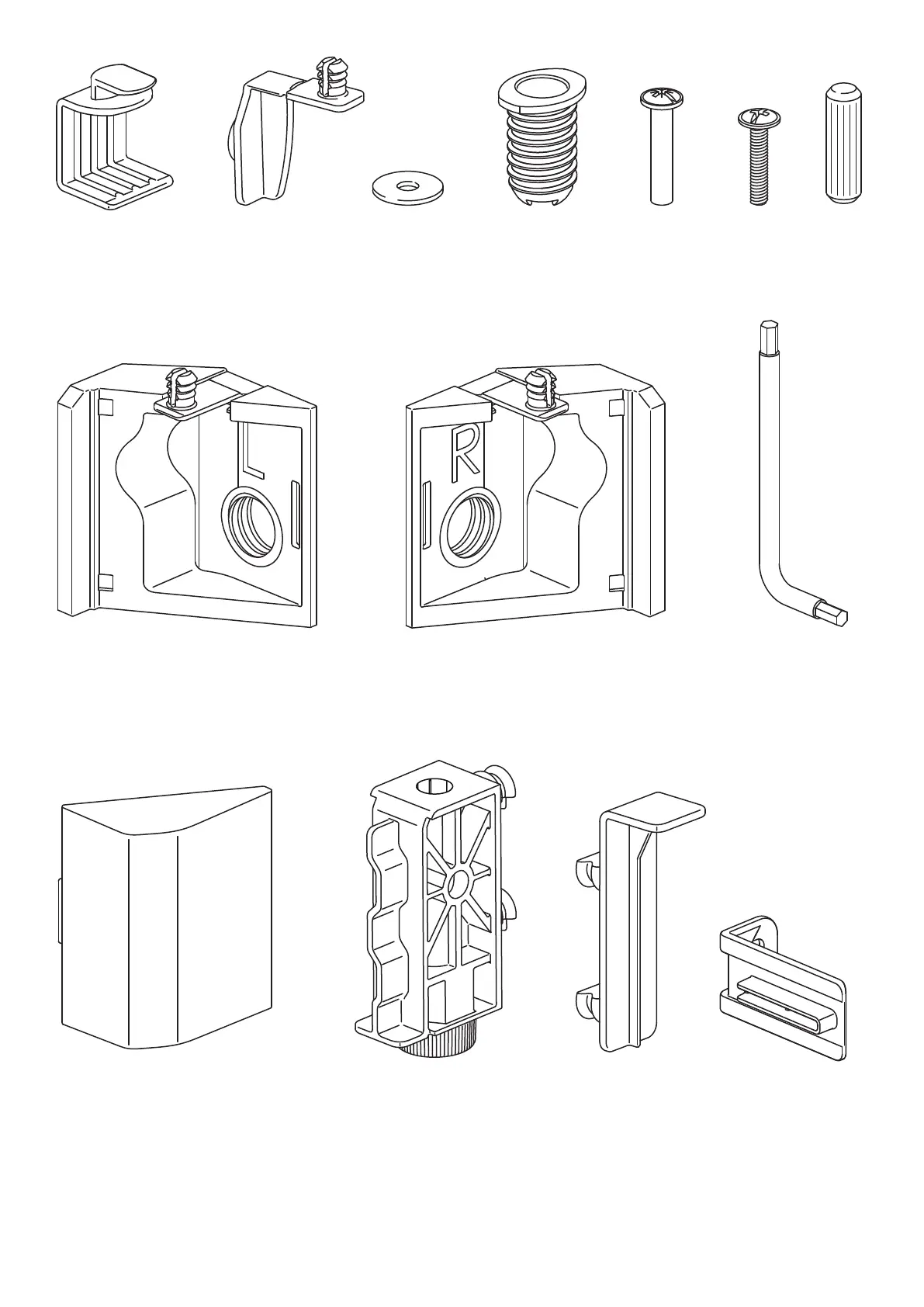 L

R