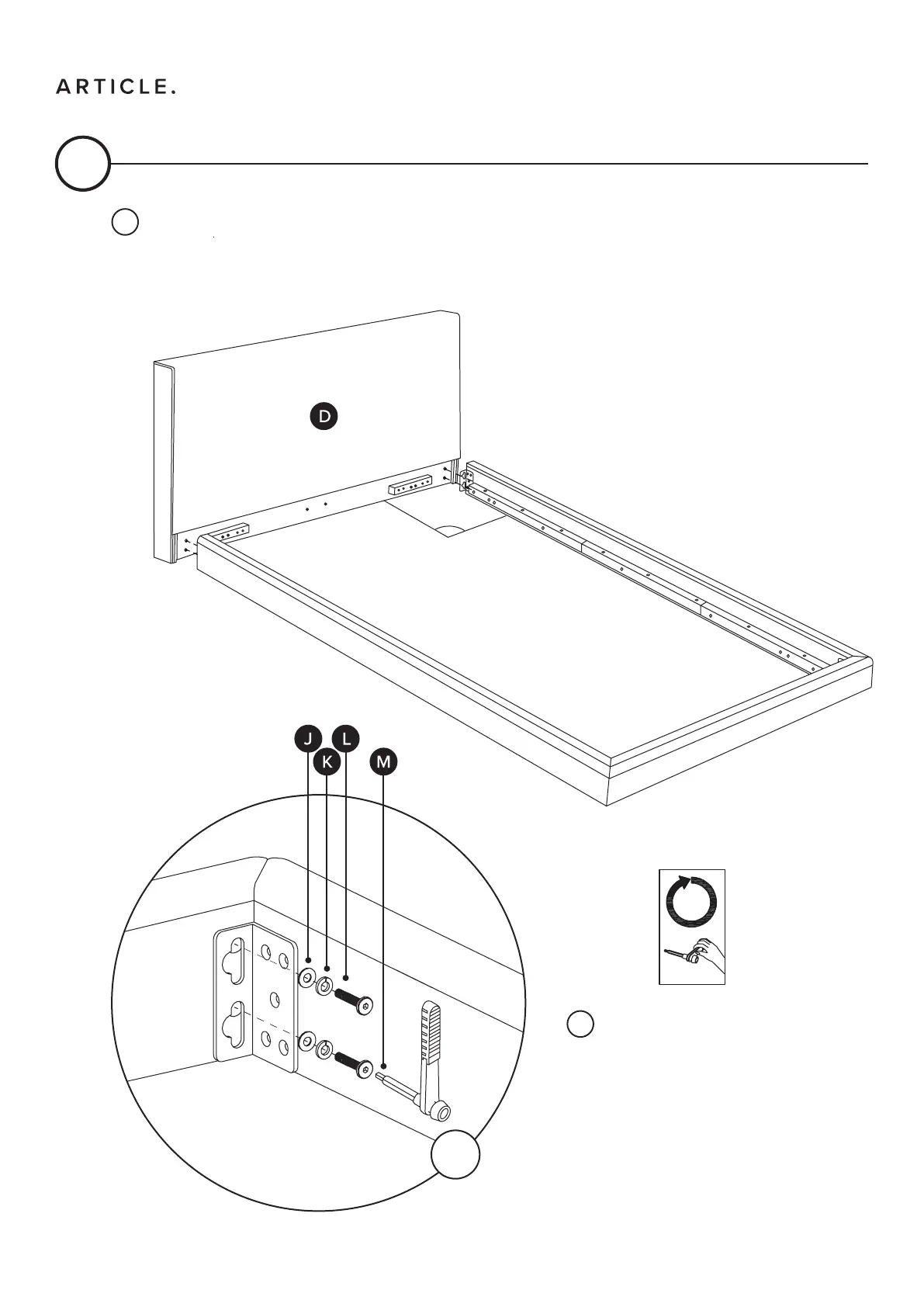 ARTICLE.

D

J L
K M