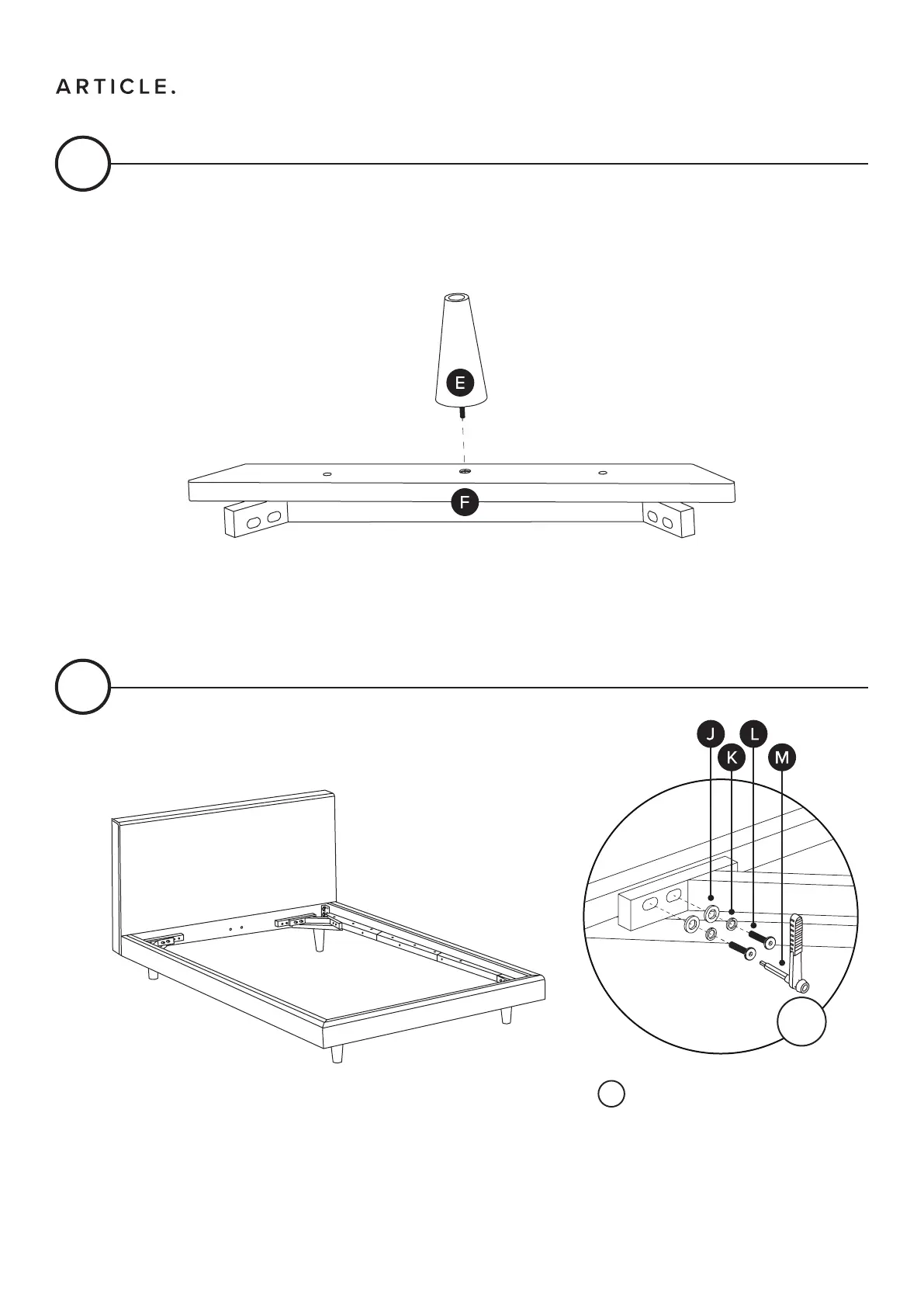 ARTICLE.

E

F

J
L
K
M