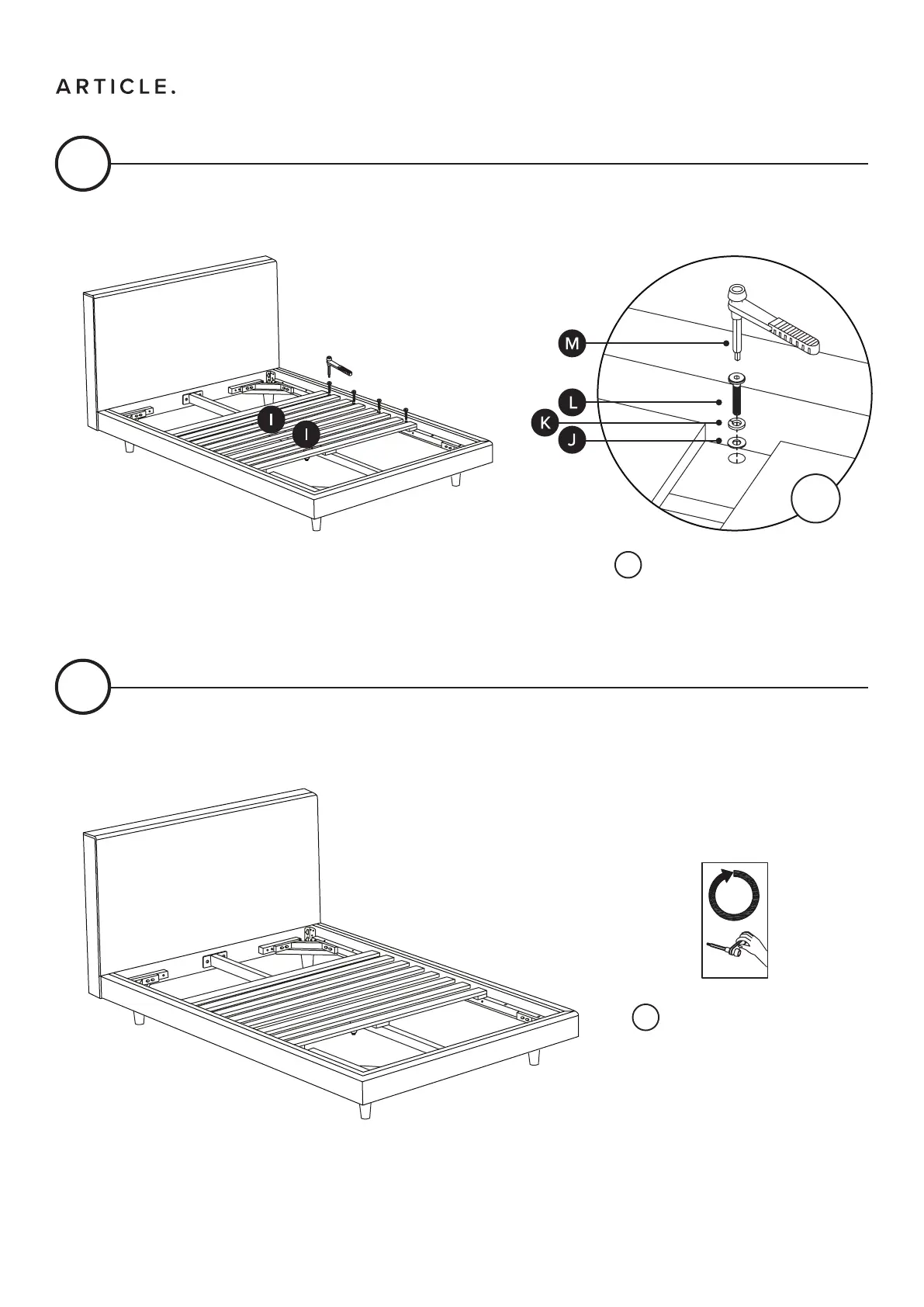 ARTICLE.

I

I

M

L

K

J