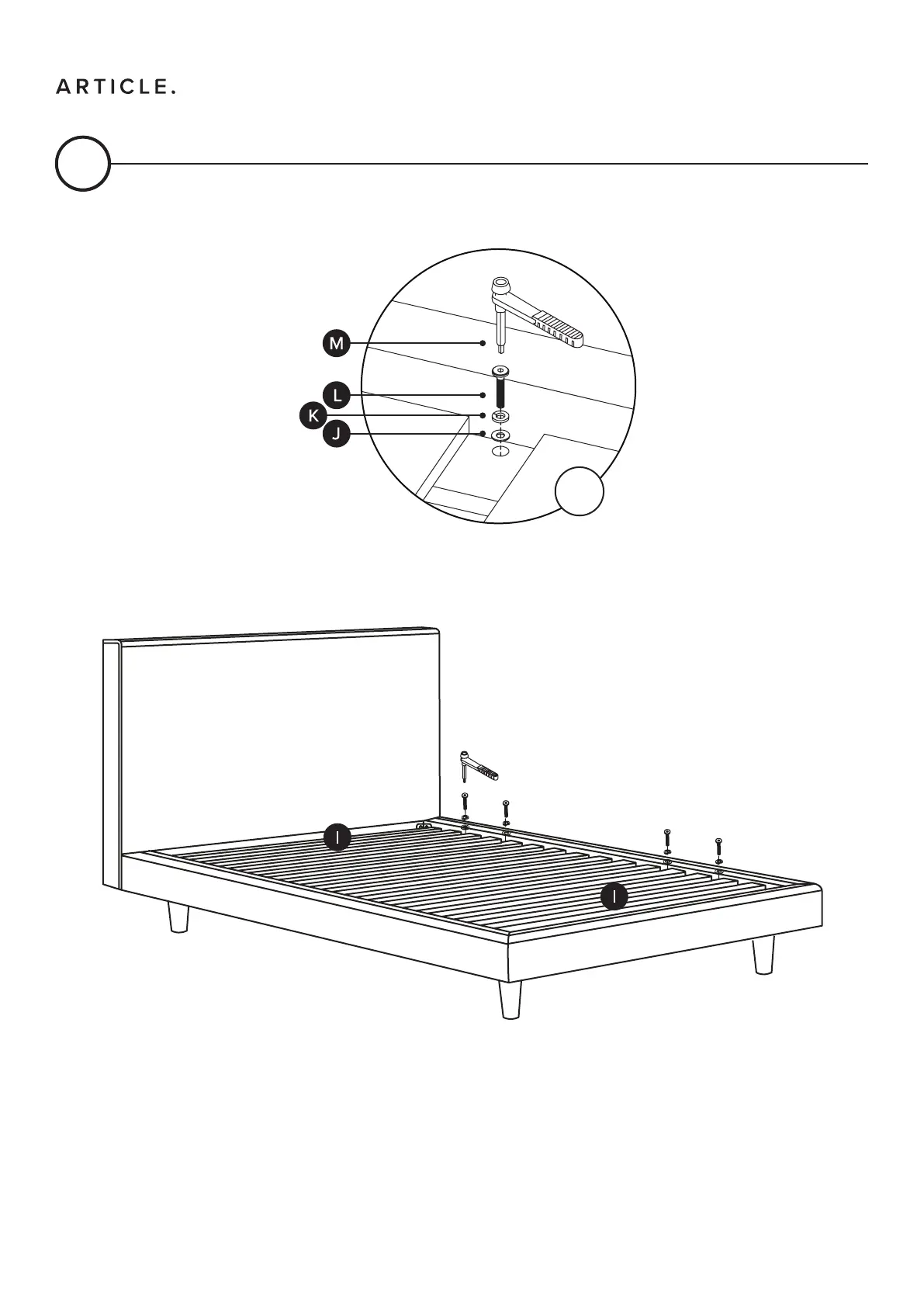 ARTICLE.

M
L
K
J

I
I