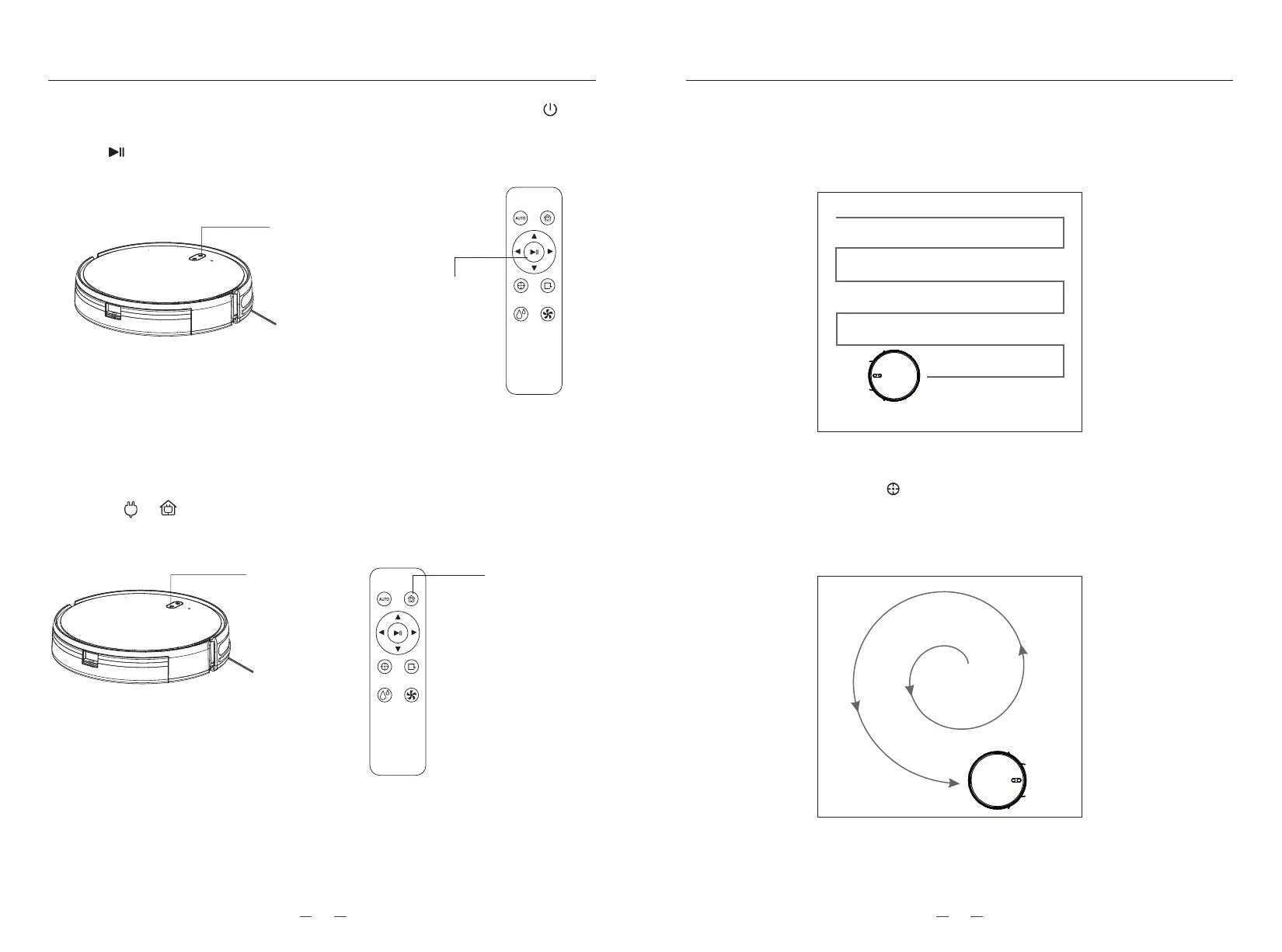 AUTO

AUTO