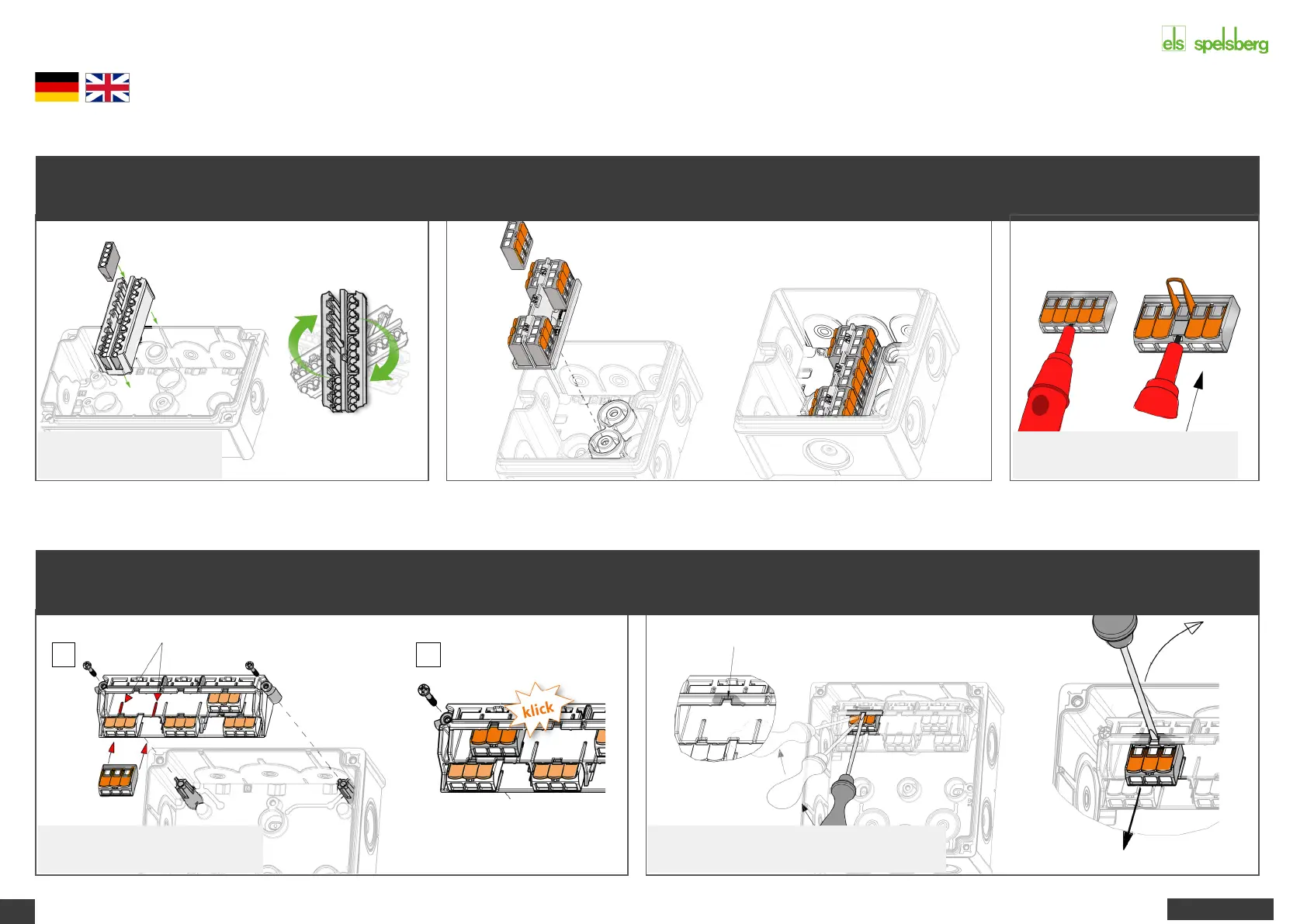 els spelsberg

klick