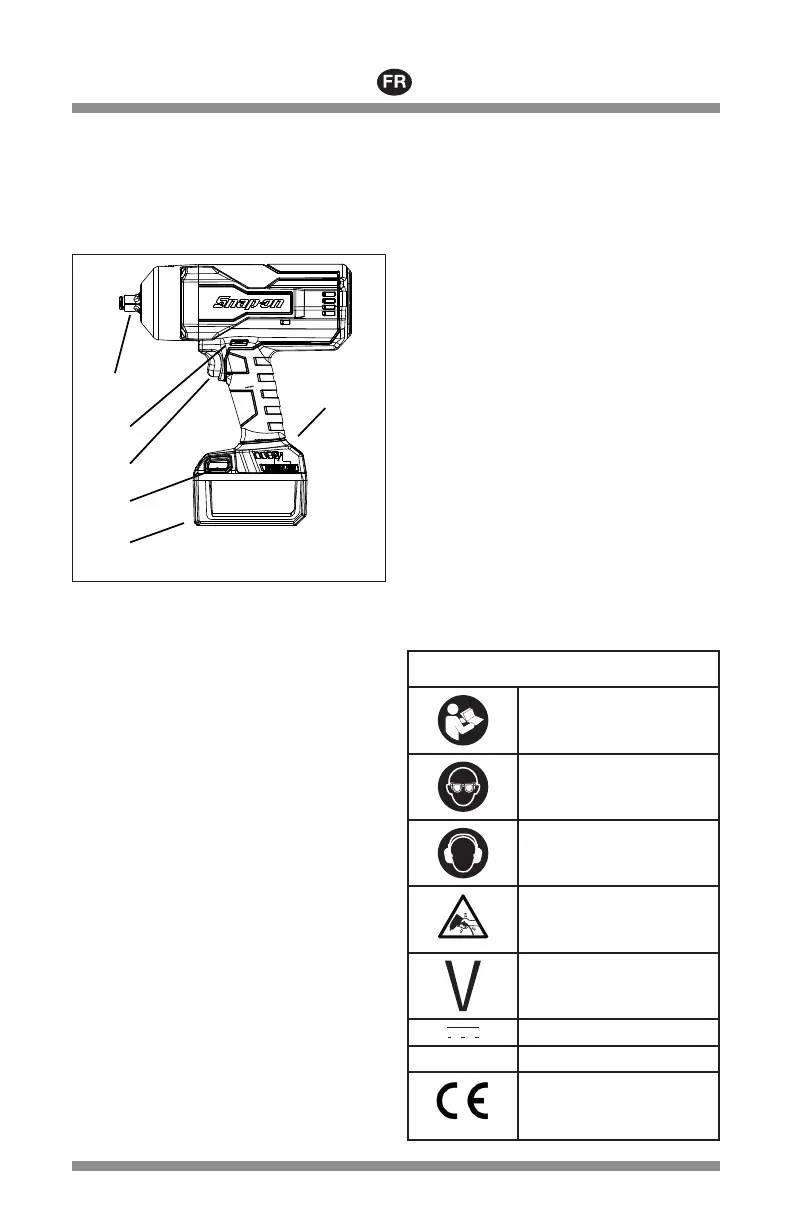 FR

Snap-on

V

CE