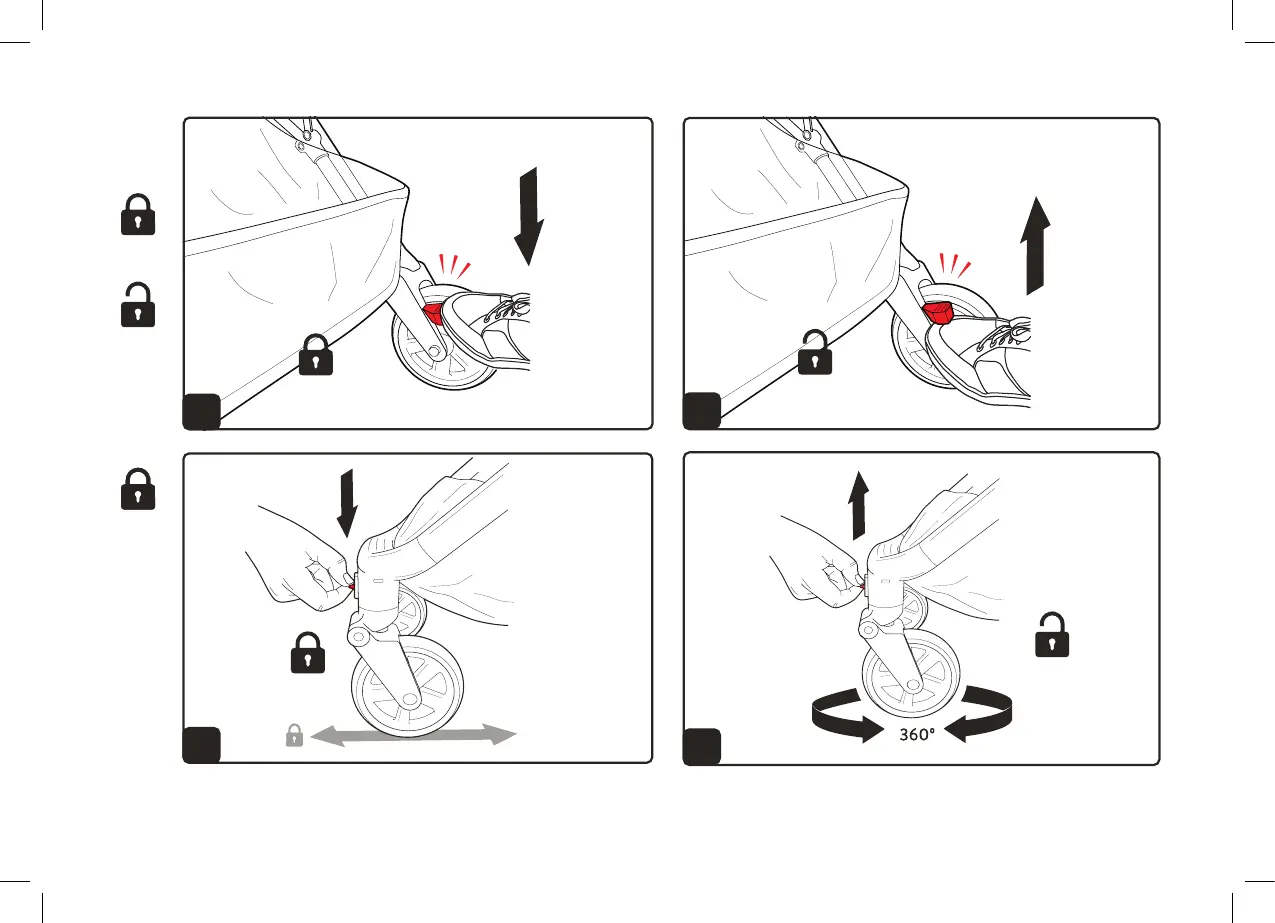 360°