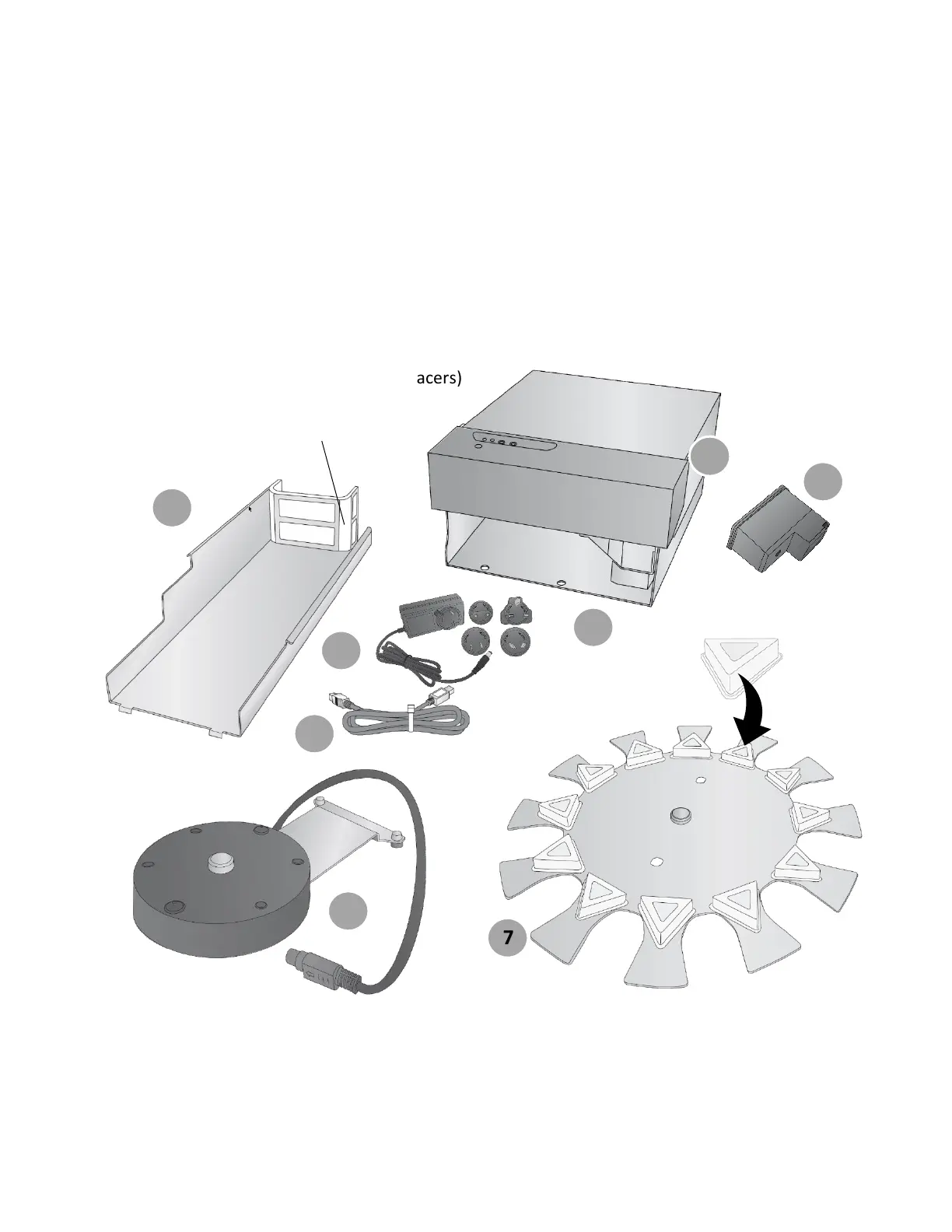 acers)

7