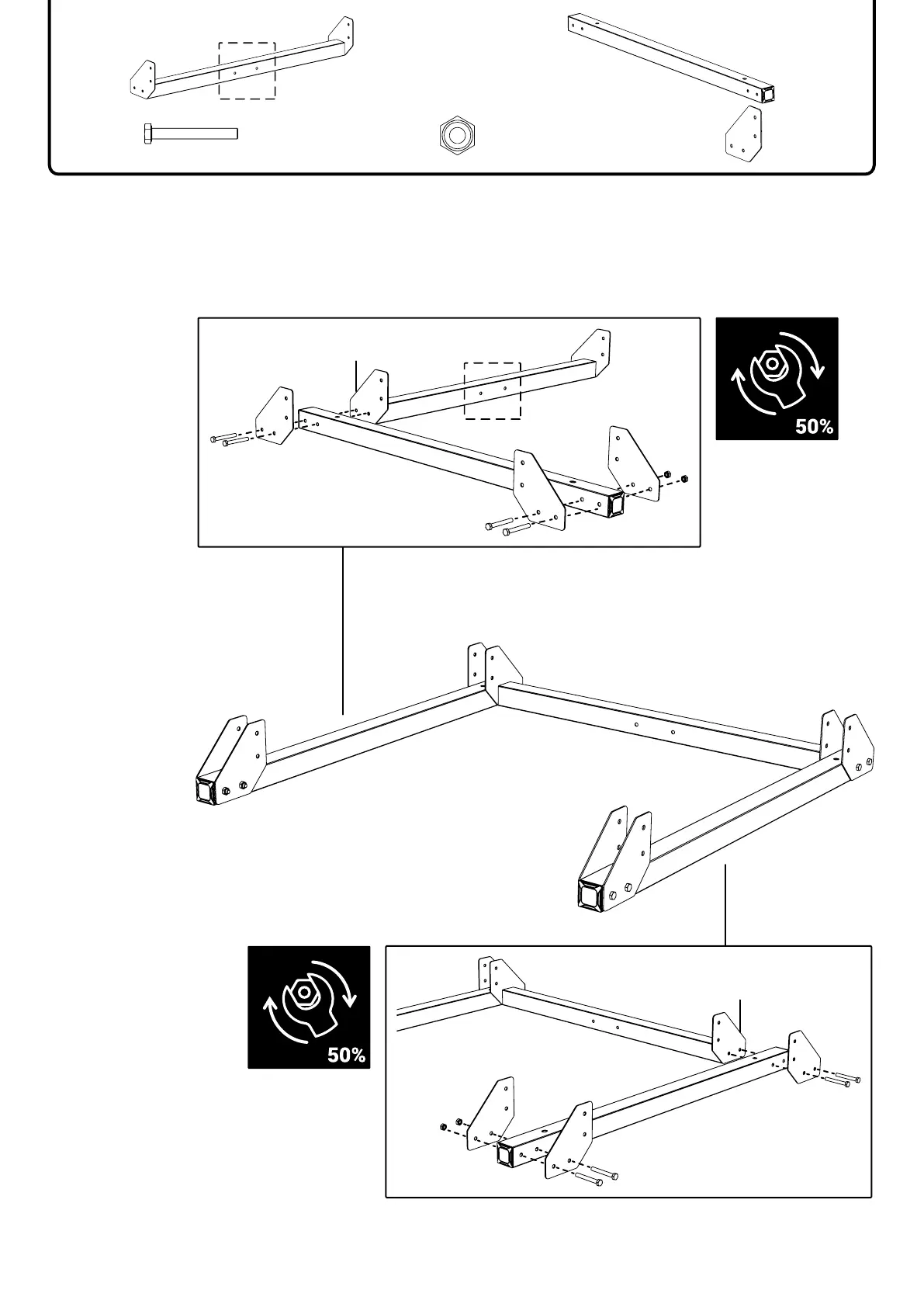 50%

50%