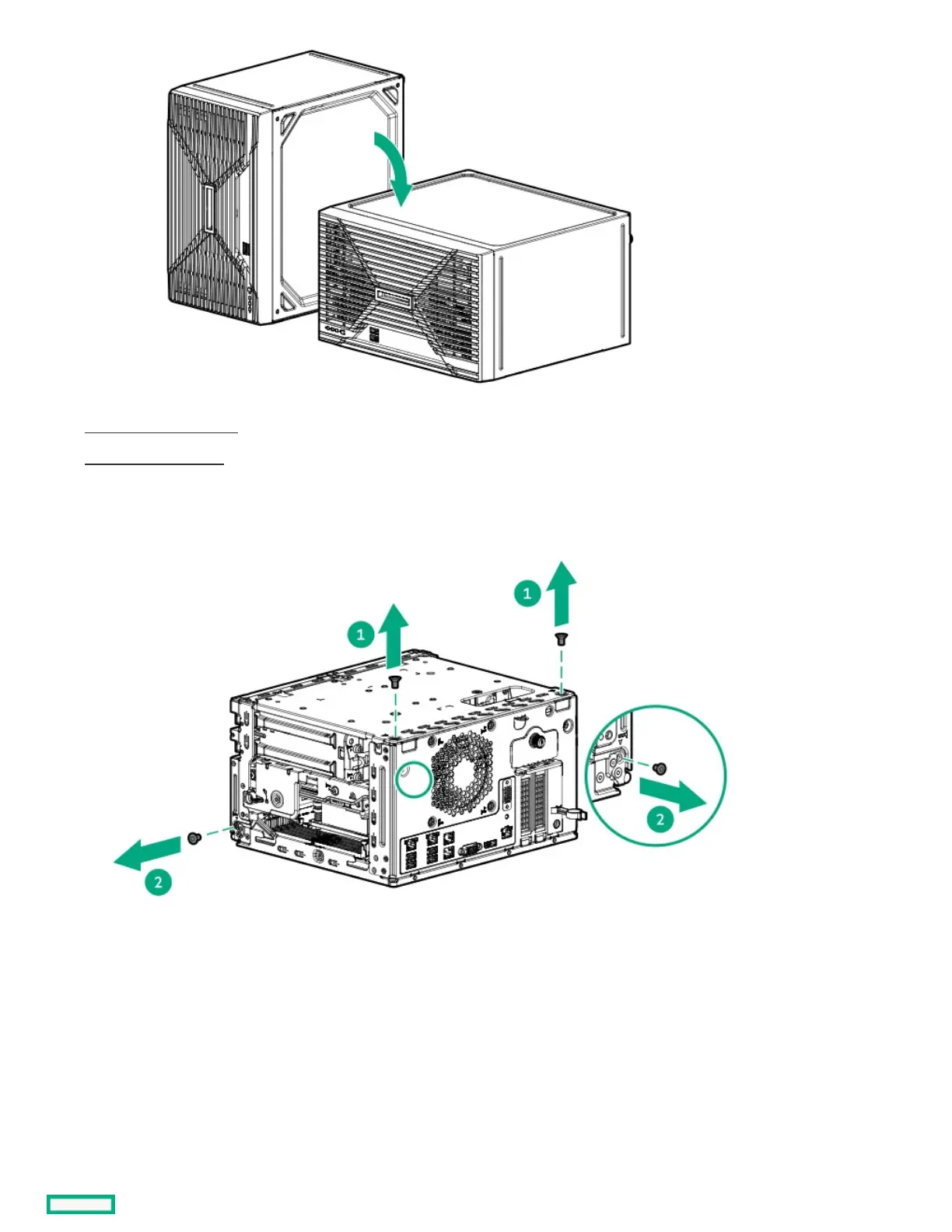 1

1

2

2