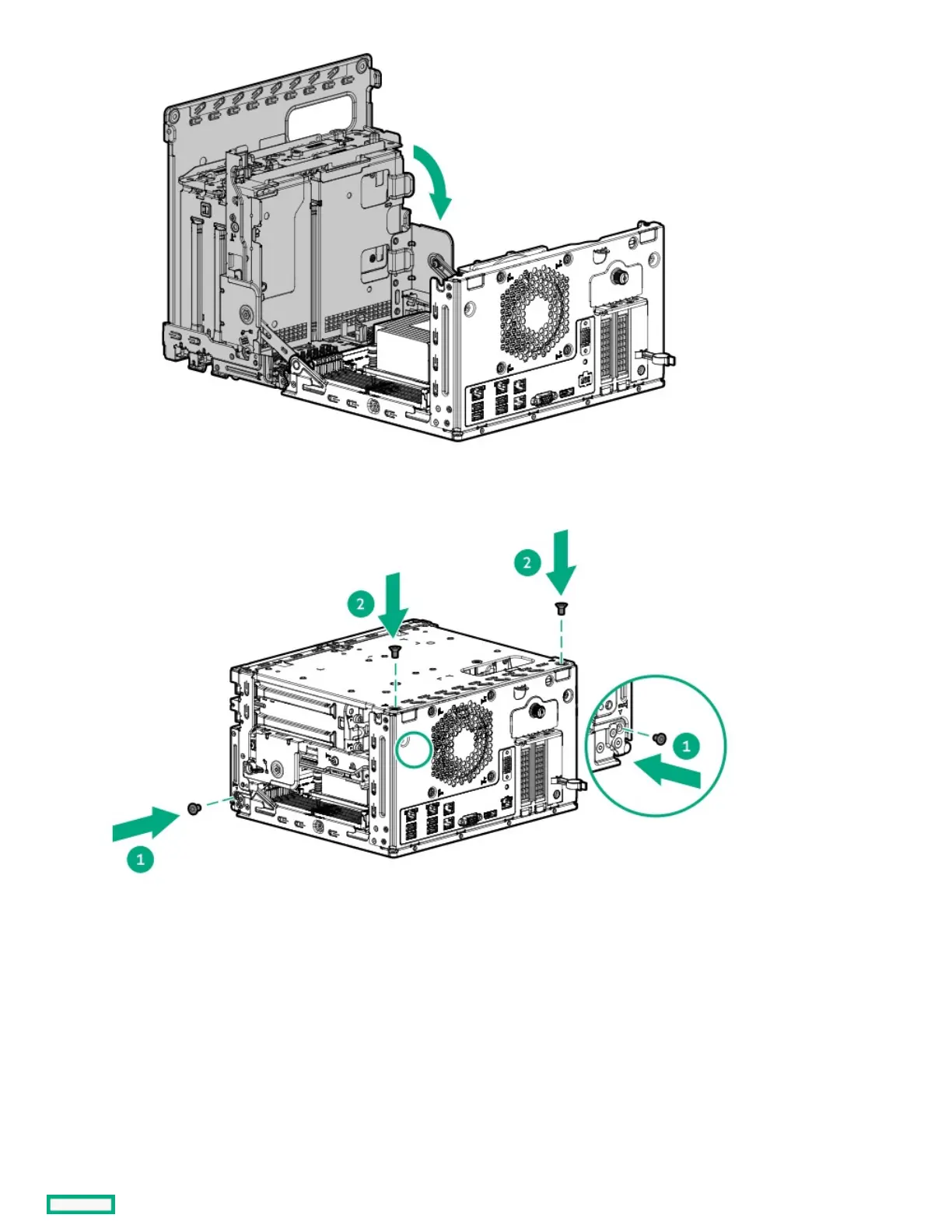 2

2

1

1