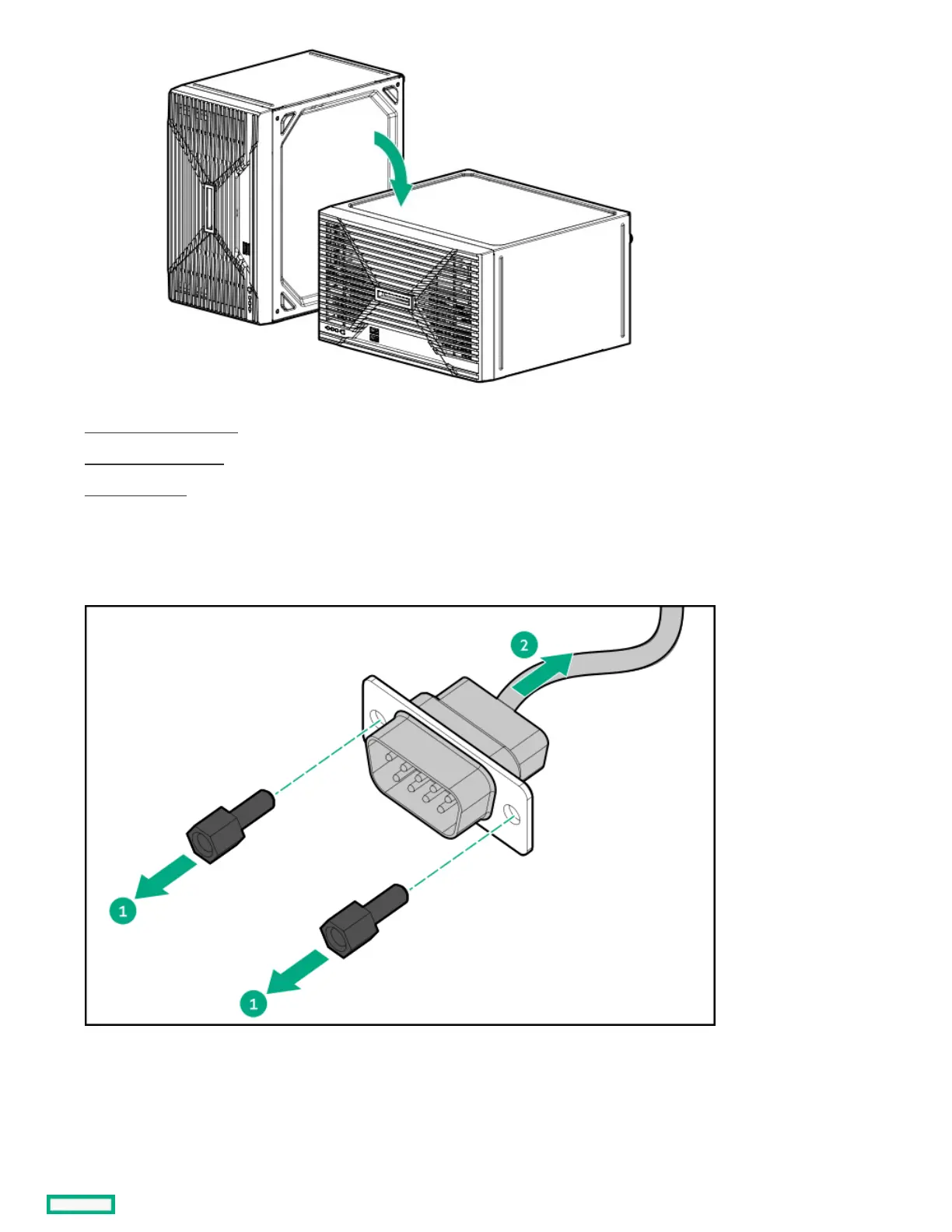 2

1

1