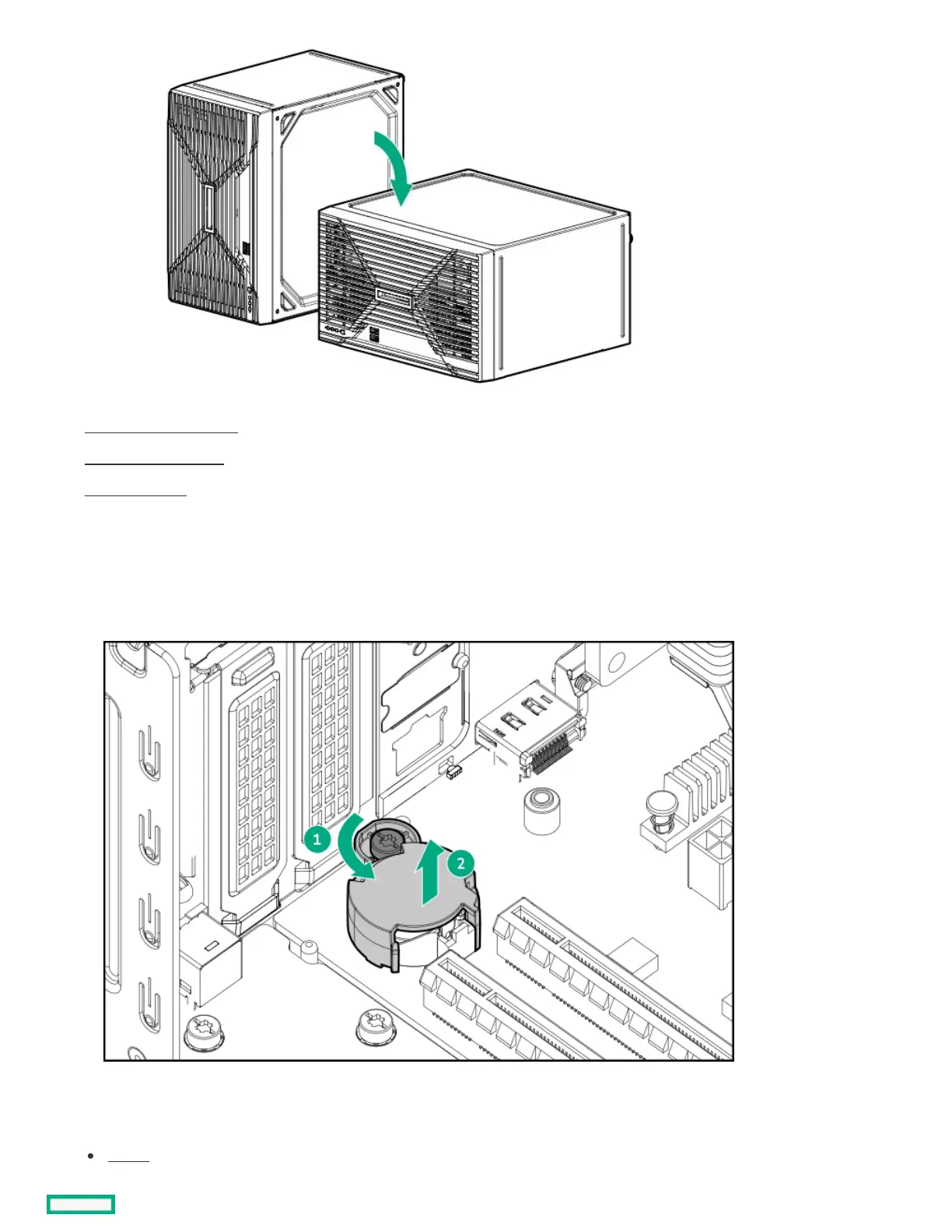 1

2