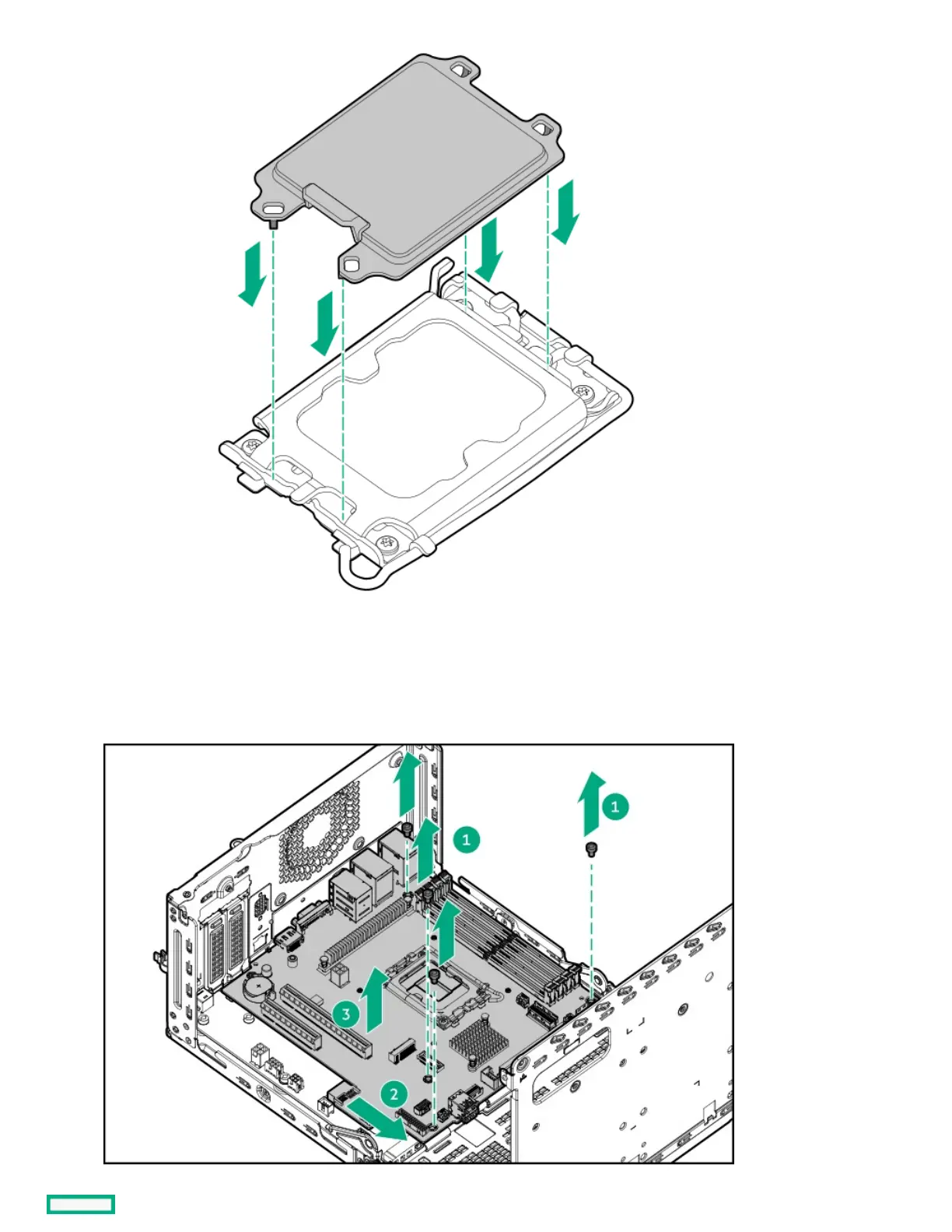 1

1

3

2