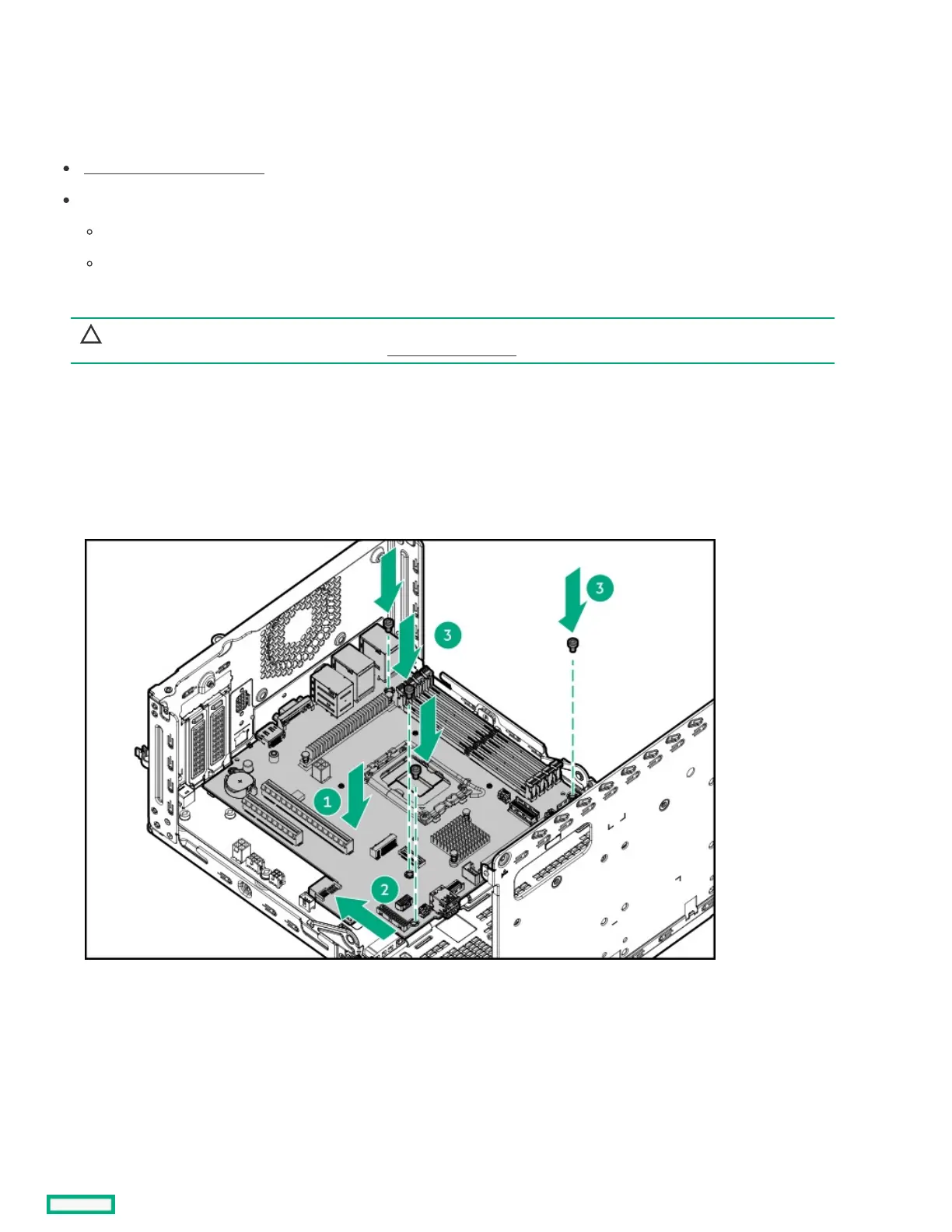 3

3

1

2