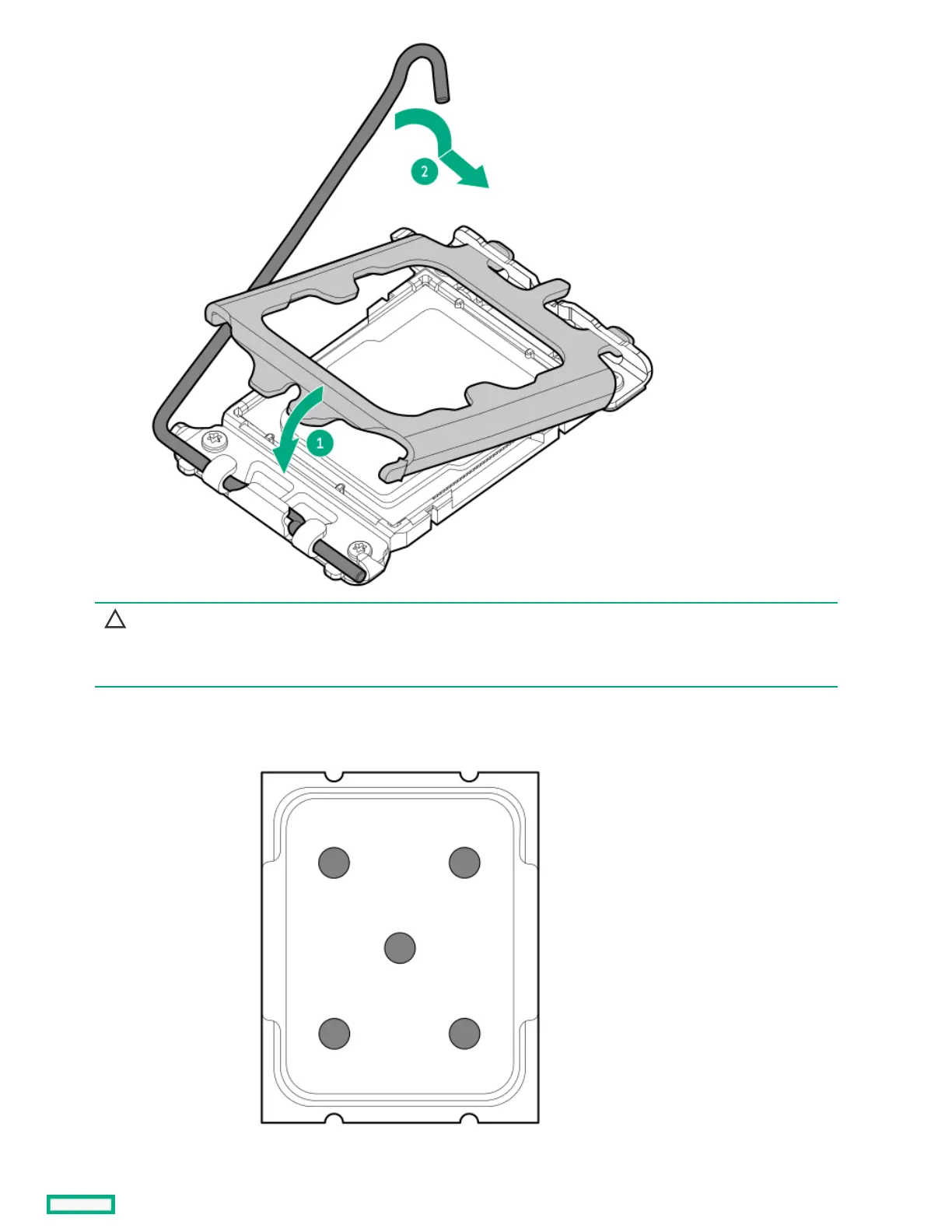 2

1