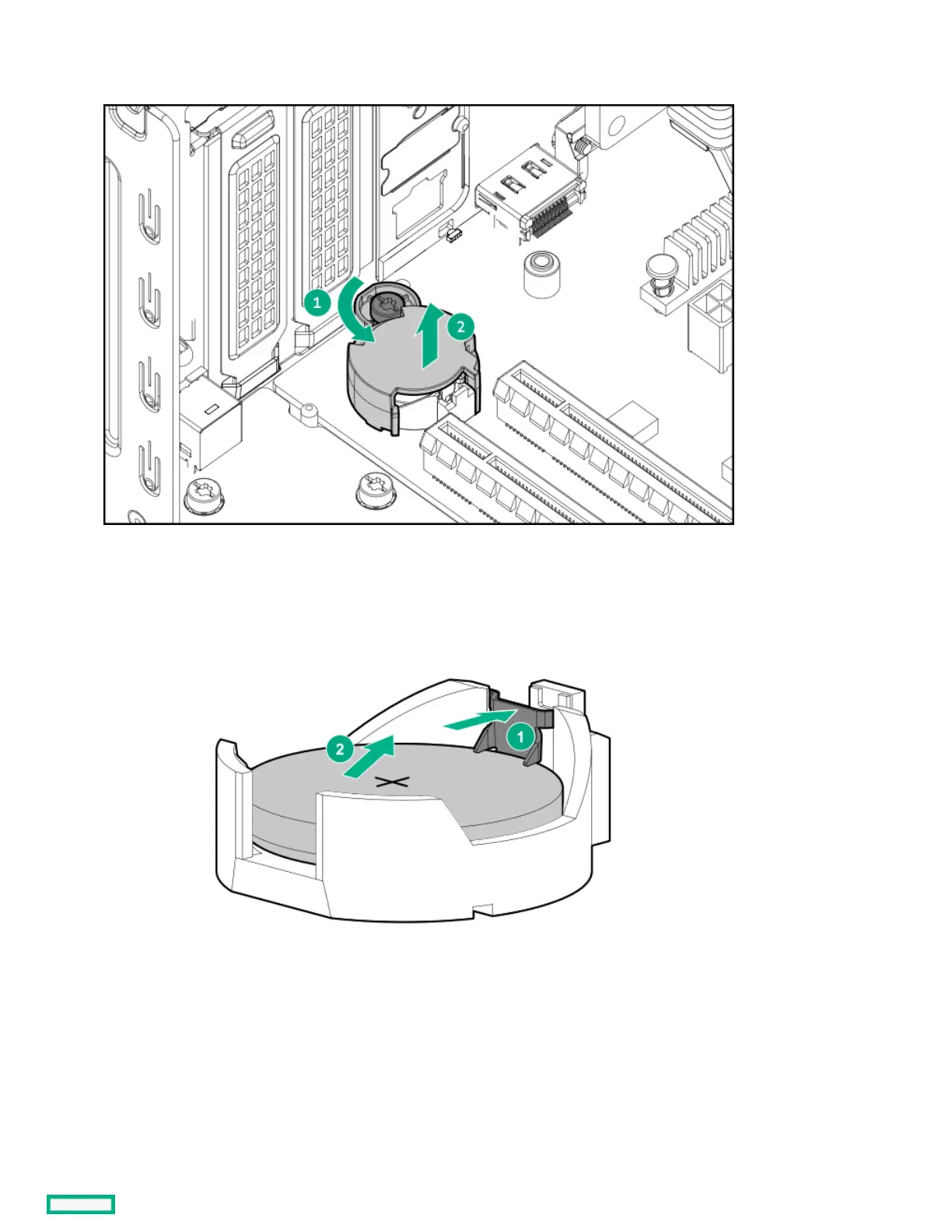 1
2

2
1