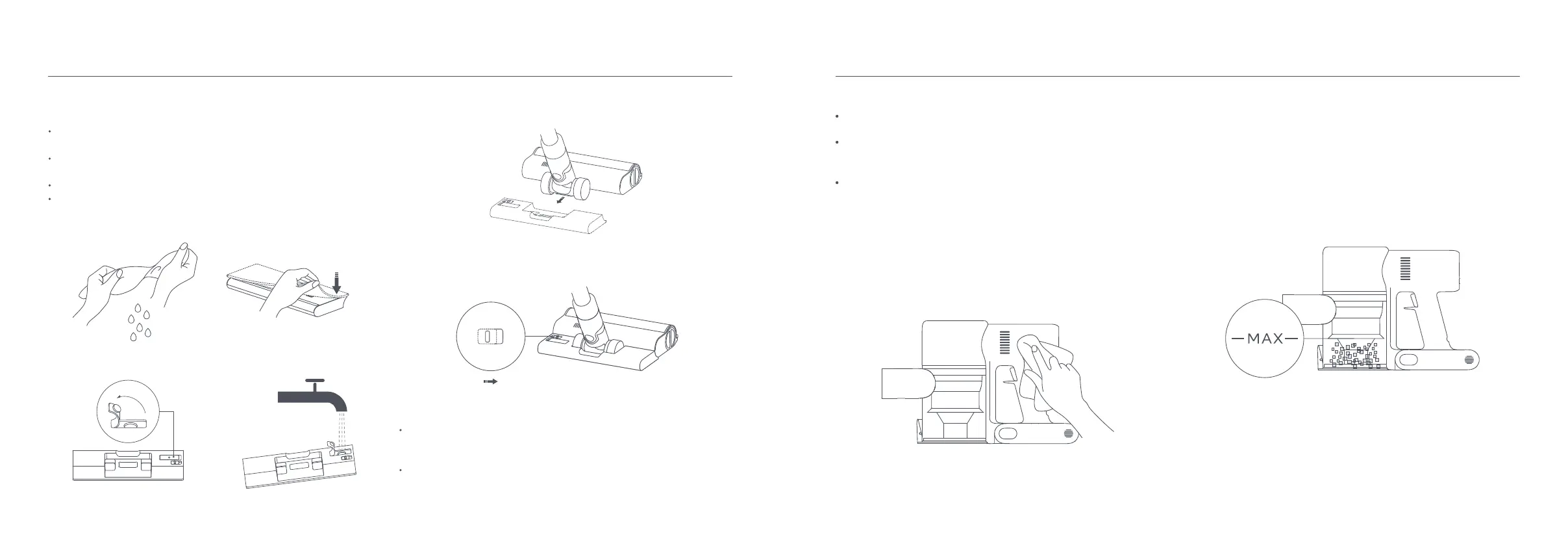 MAX