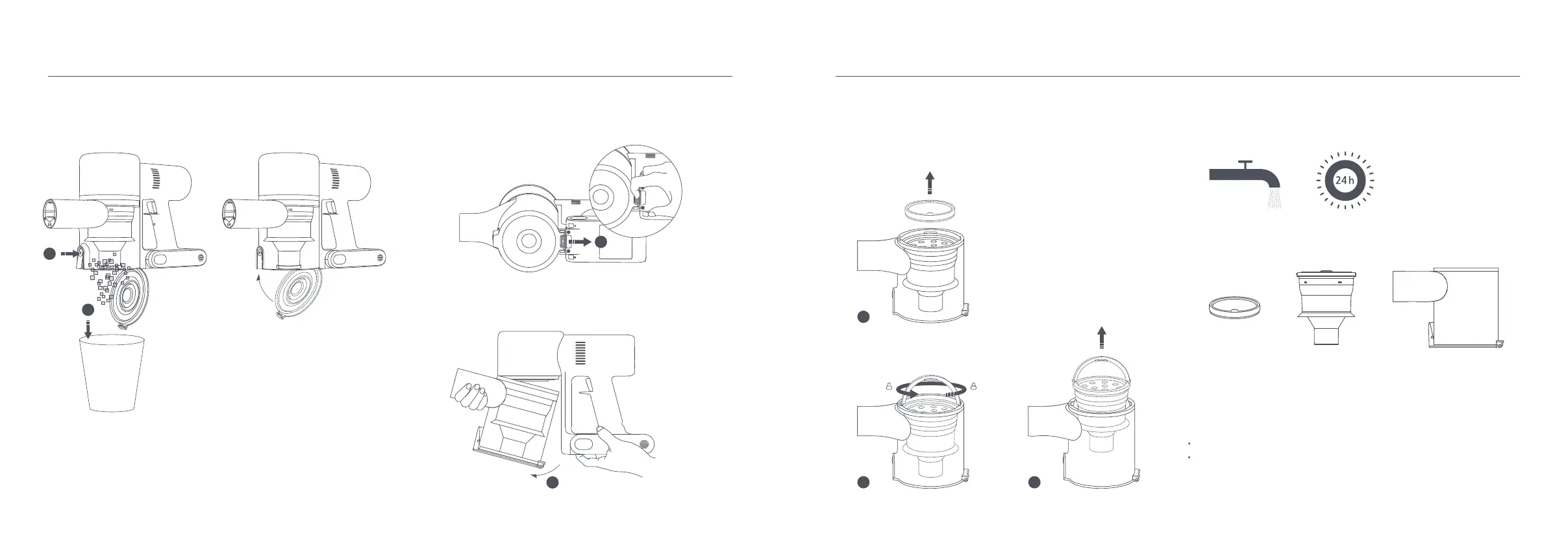 24h