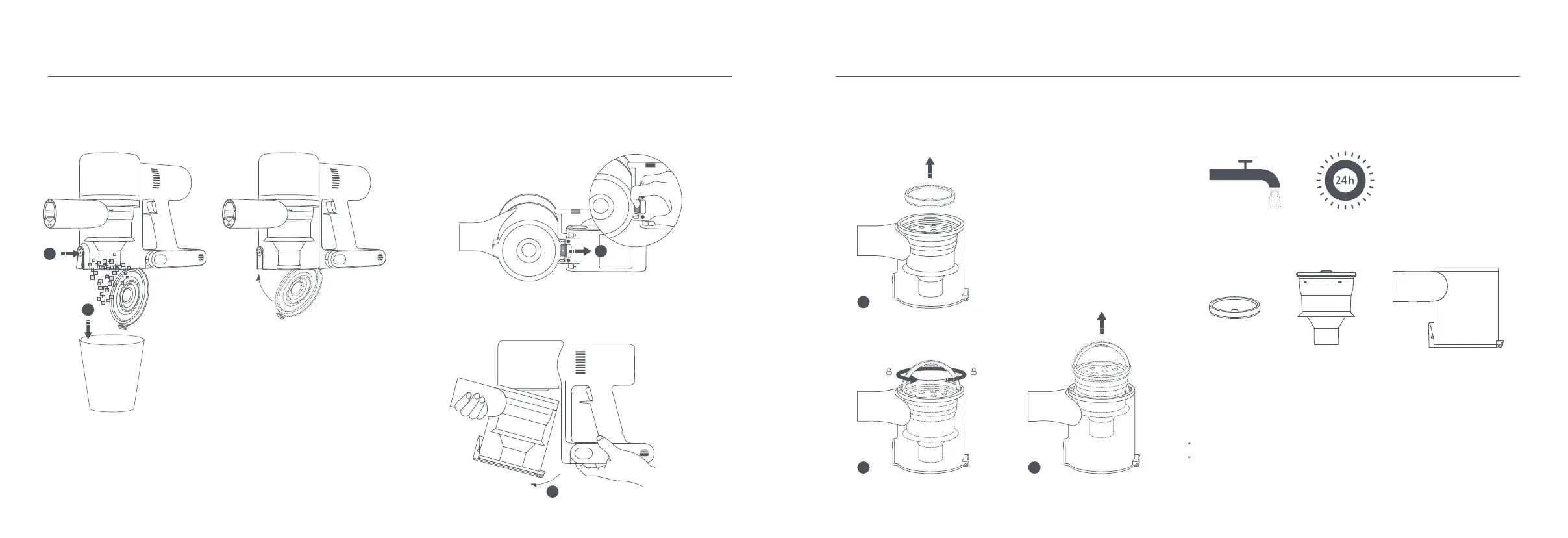 24h