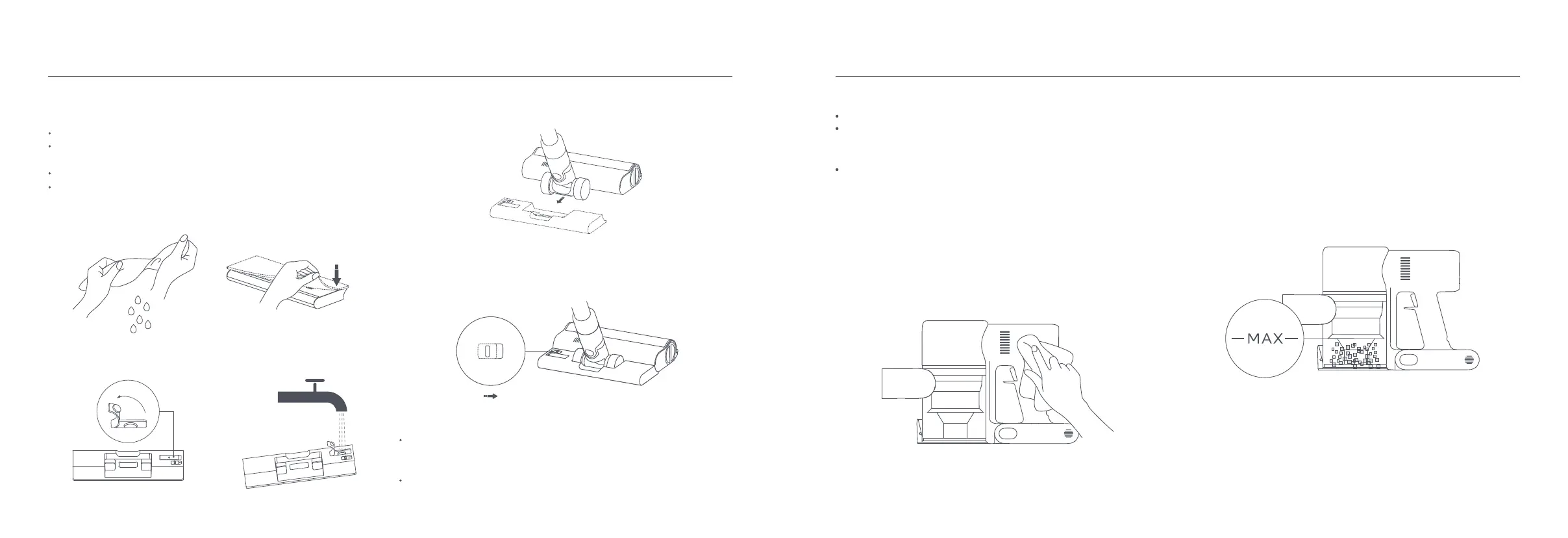 MAX