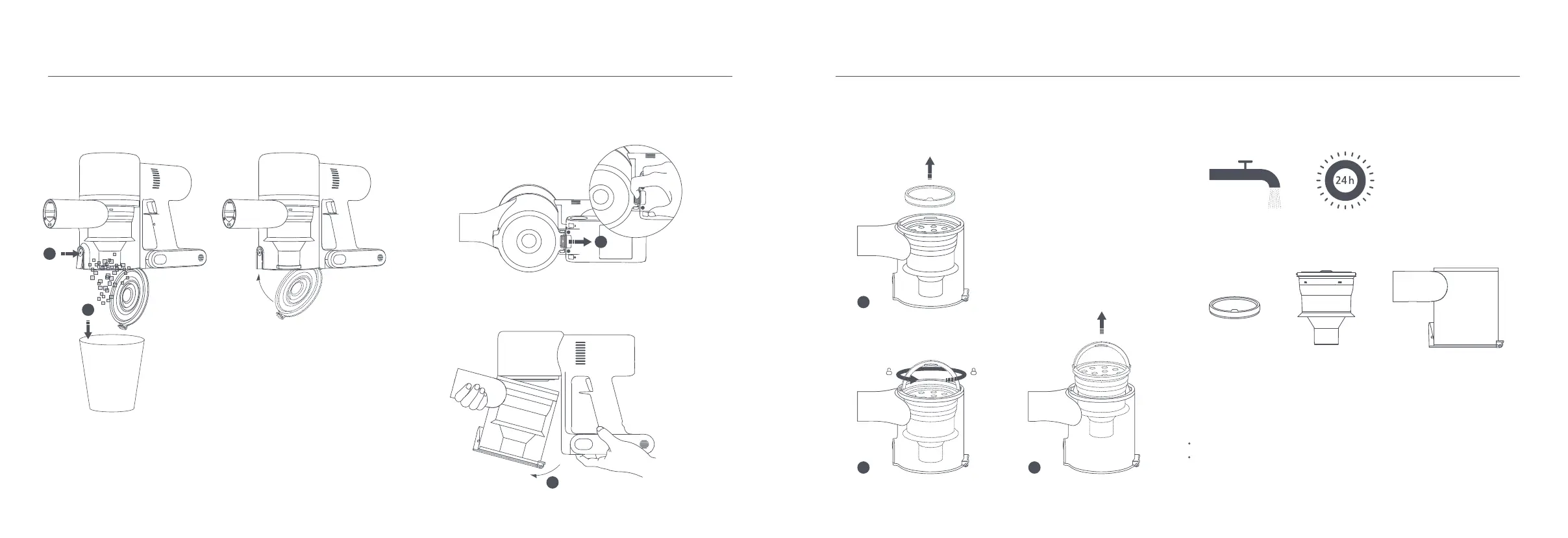 24h