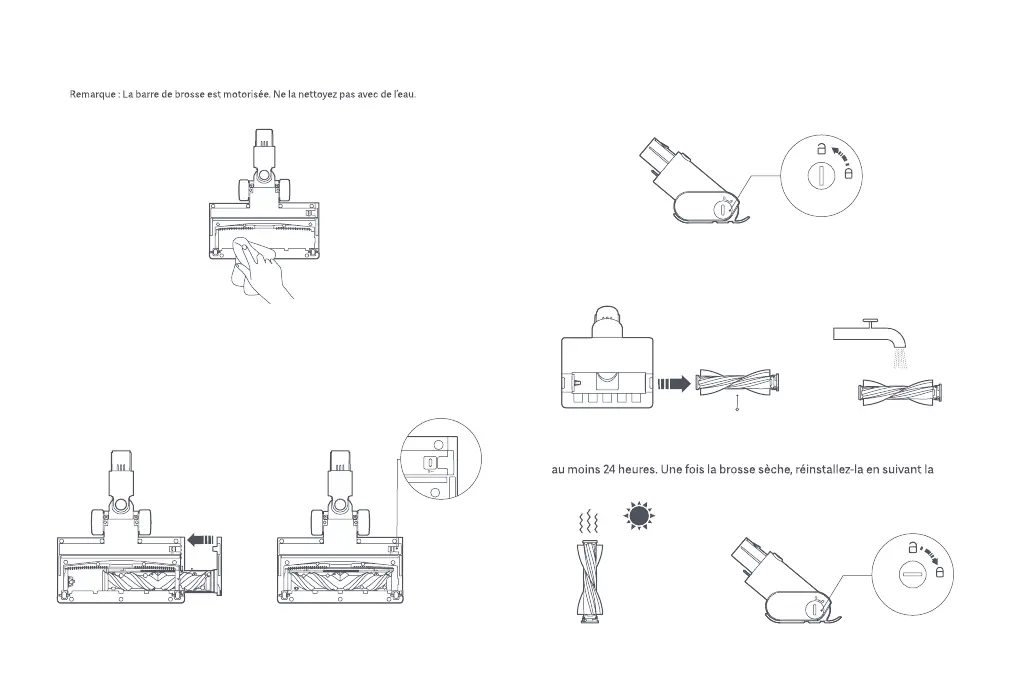 Remarque : La barre de brosse est motorisée. Ne la nettoyez pas avec de l'eau.

au moins 24 heures. Une fois la brosse sèche, réinstallez-la en suivant la