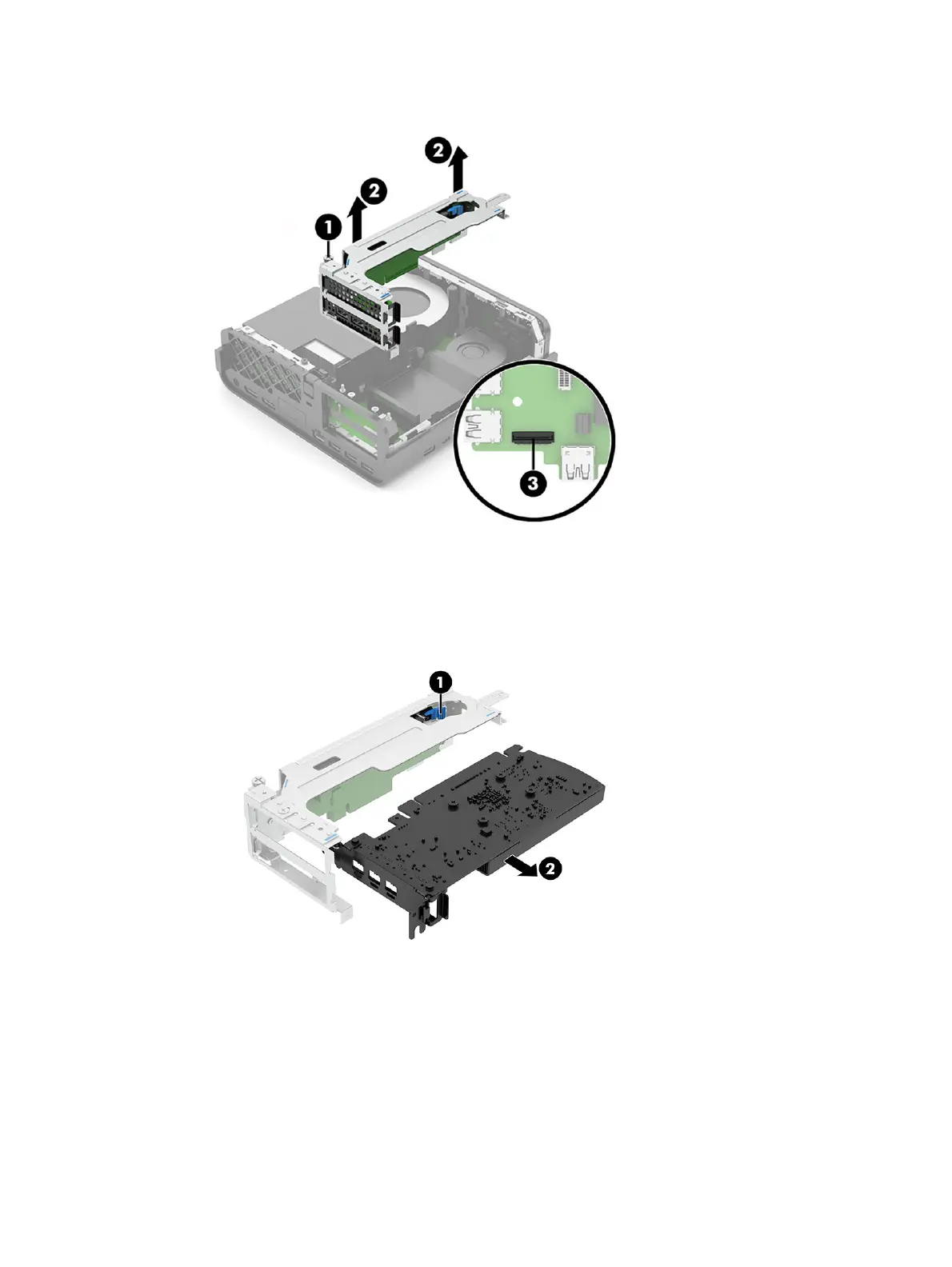 2
2
1
3

1
2