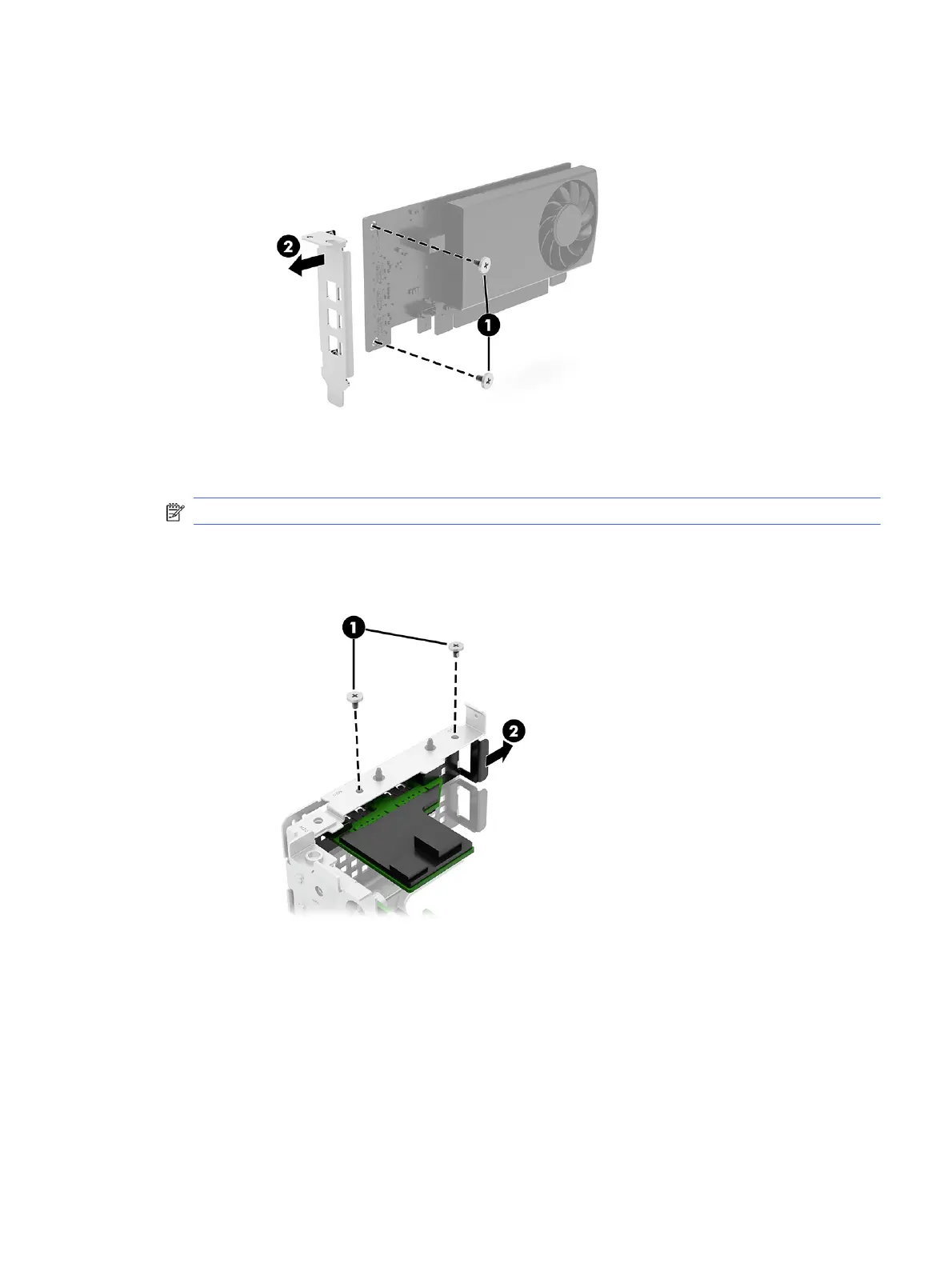 2

1

1

2